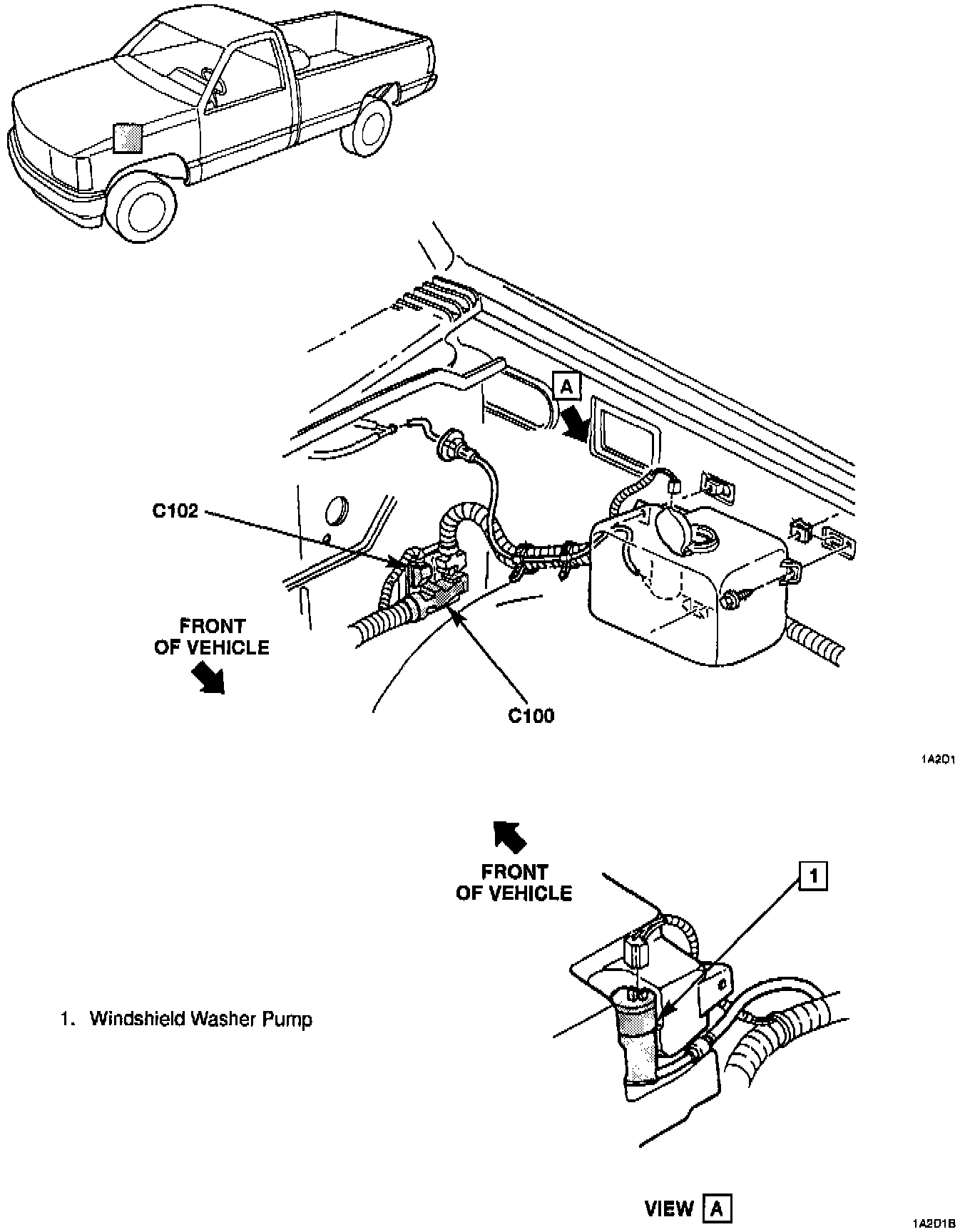 A

C102

FRONT OF VEHICLE

C100

1A2D1

FRONT OF VEHICLE

1

1. Windshield Washer Pump

VIEW A

1A2D1B