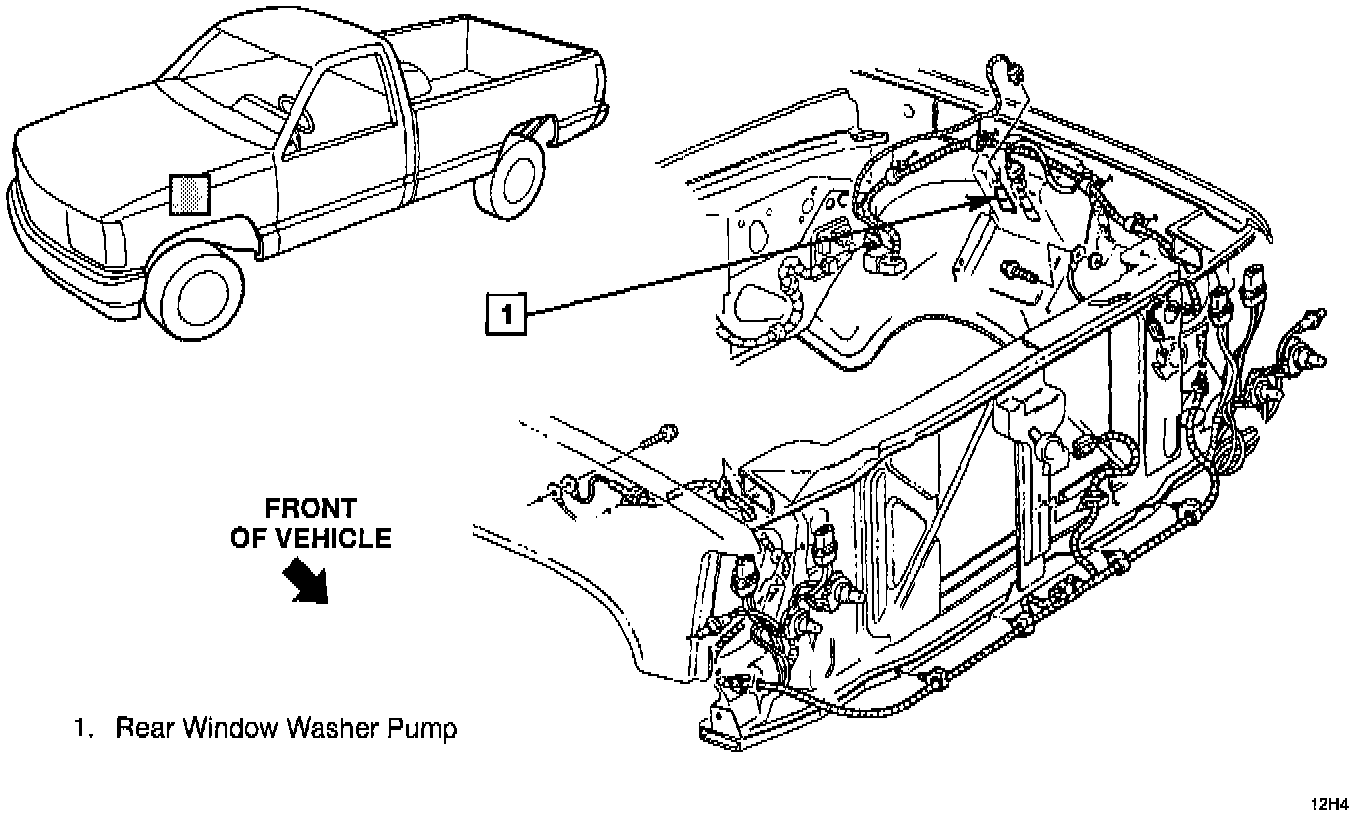 1

FRONT
OF VEHICLE

1. Rear Window Washer Pump

12H4