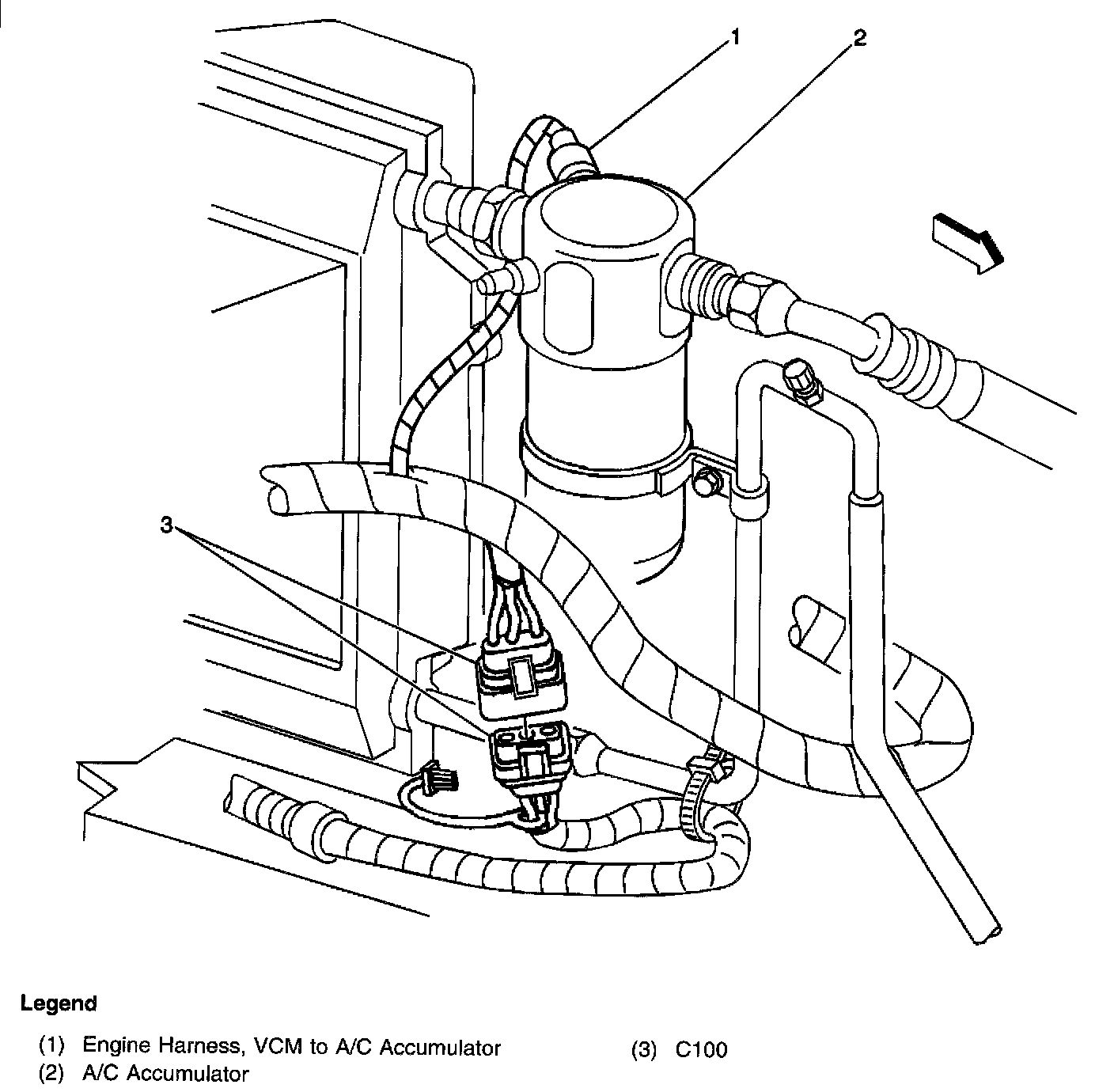 1

2

3

Legend

(1) Engine Harness, VCM to A/C Accumulator

(2) A/C Accumulator

(3) C100