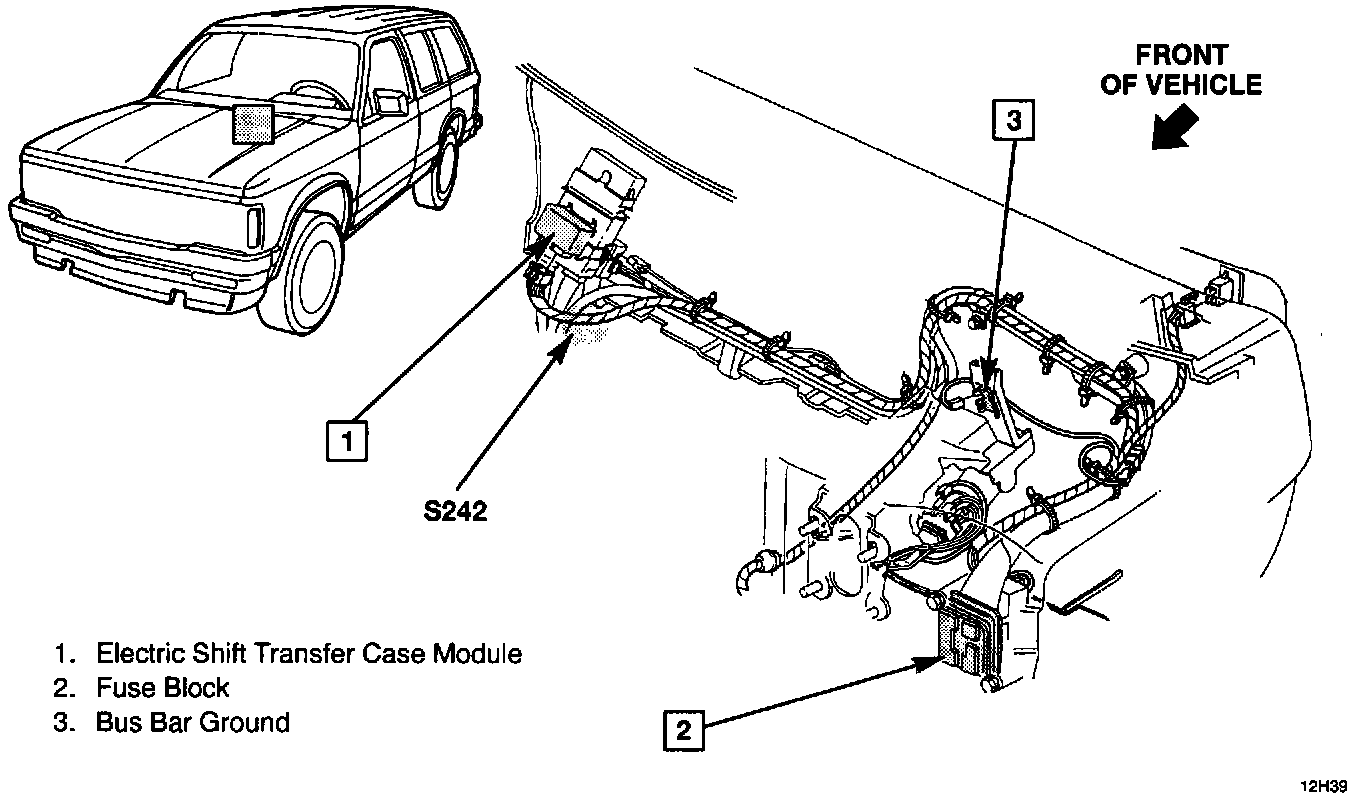 FRONT OF VEHICLE

3

1

S242

2

1. Electric Shift Transfer Case Module
2. Fuse Block
3. Bus Bar Ground

12H39