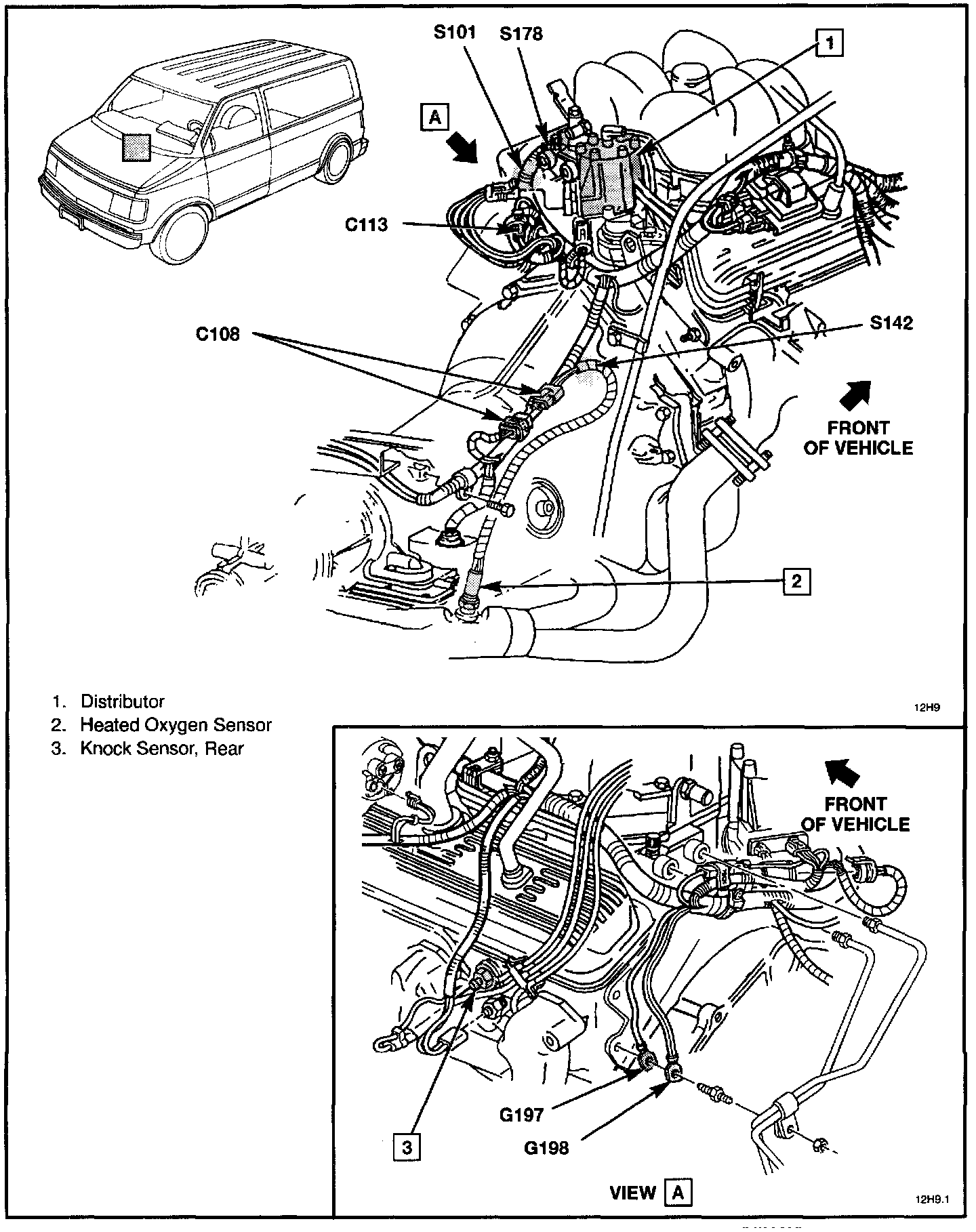 S101
S178
1
A
C113
C108
S142
FRONT OF VEHICLE
2

1. Distributor
2. Heated Oxygen Sensor
3. Knock Sensor, Rear

12H9

FRONT OF VEHICLE
G197
G198
3
VIEW A
12H9.1