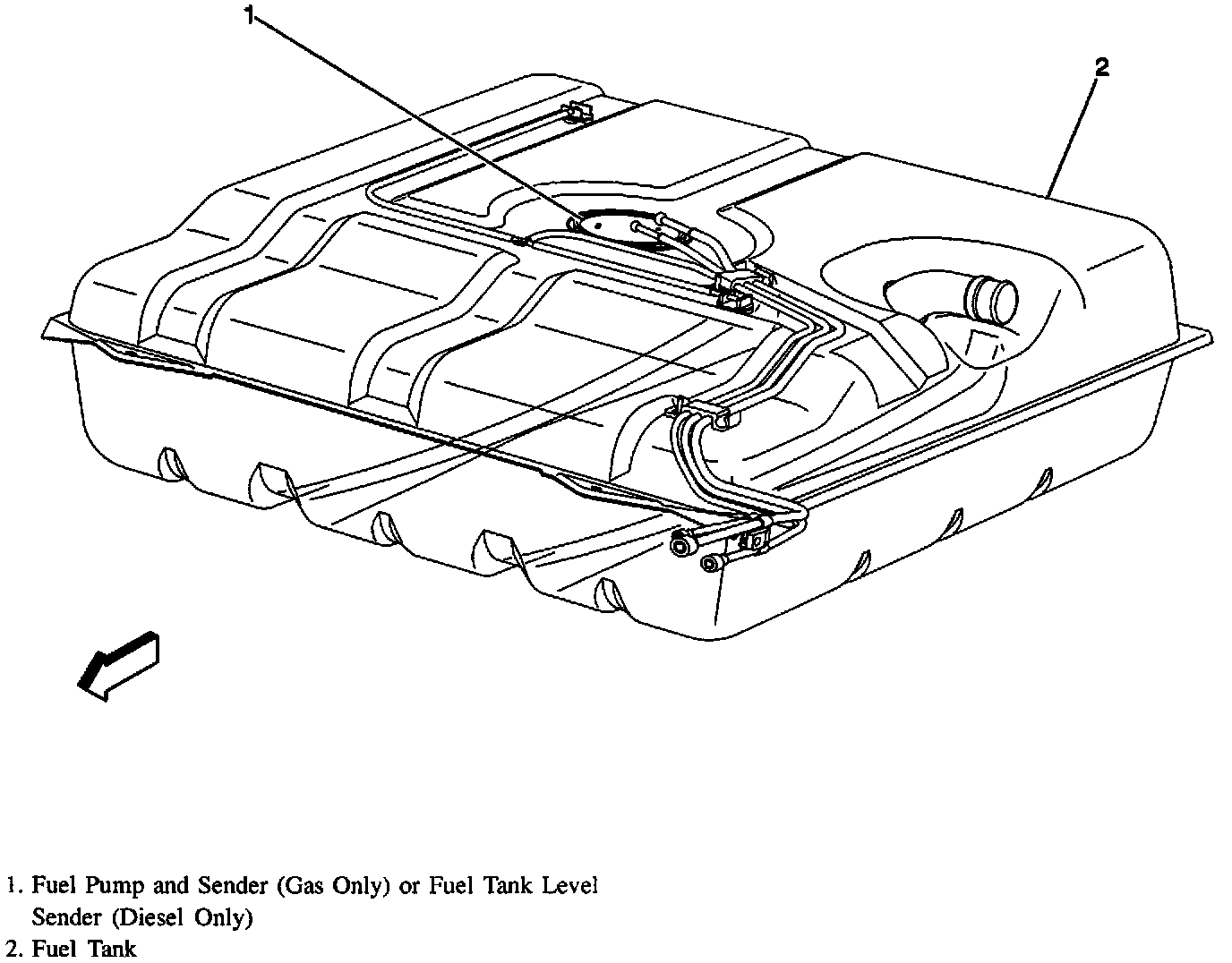 1

2

1. Fuel Pump and Sender (Gas Only) or Fuel Tank Level Sender (Diesel Only)
2. Fuel Tank