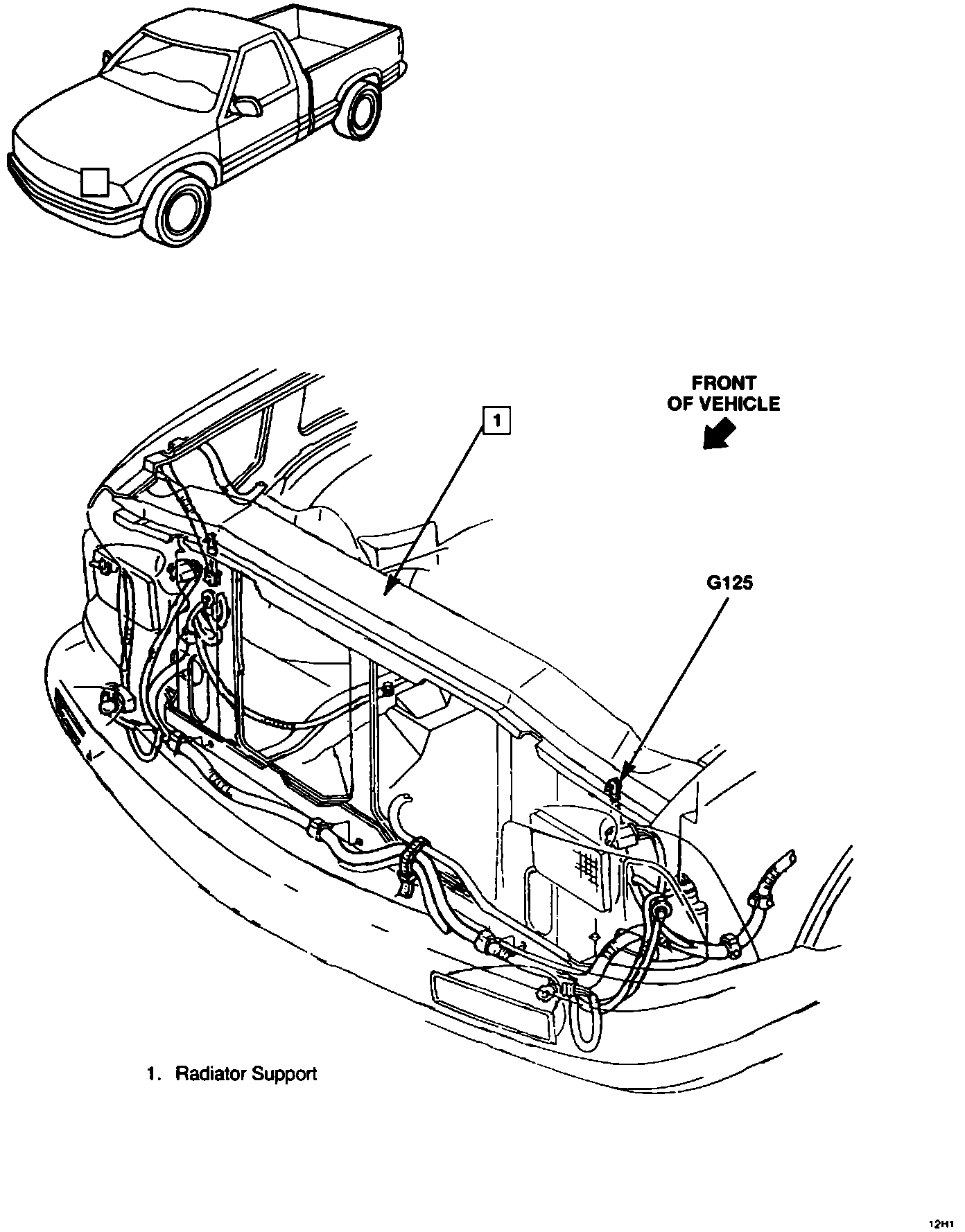 FRONT OF VEHICLE

1

G125

1. Radiator Support

12H1