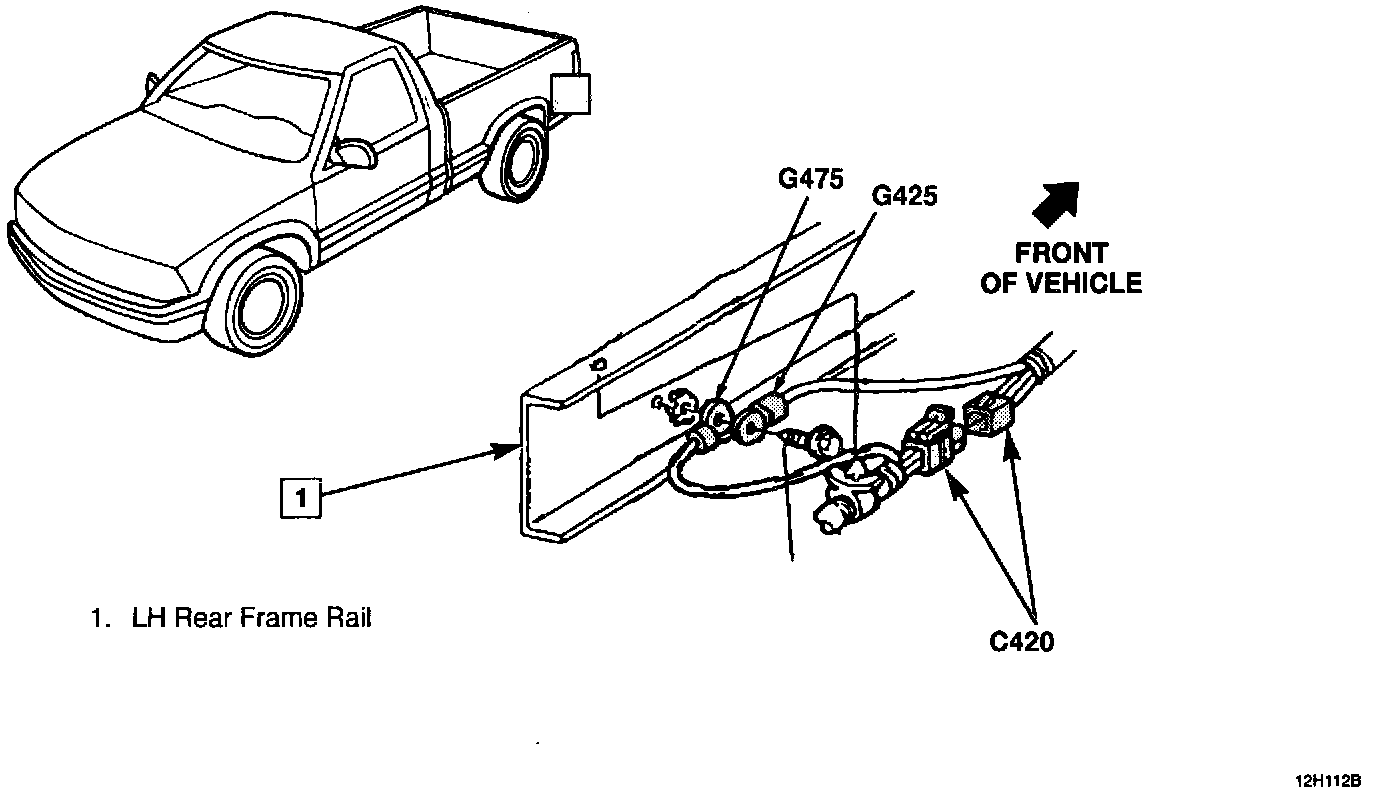 G475
G425
FRONT OF VEHICLE
1
C420
1. LH Rear Frame Rail
12H112B