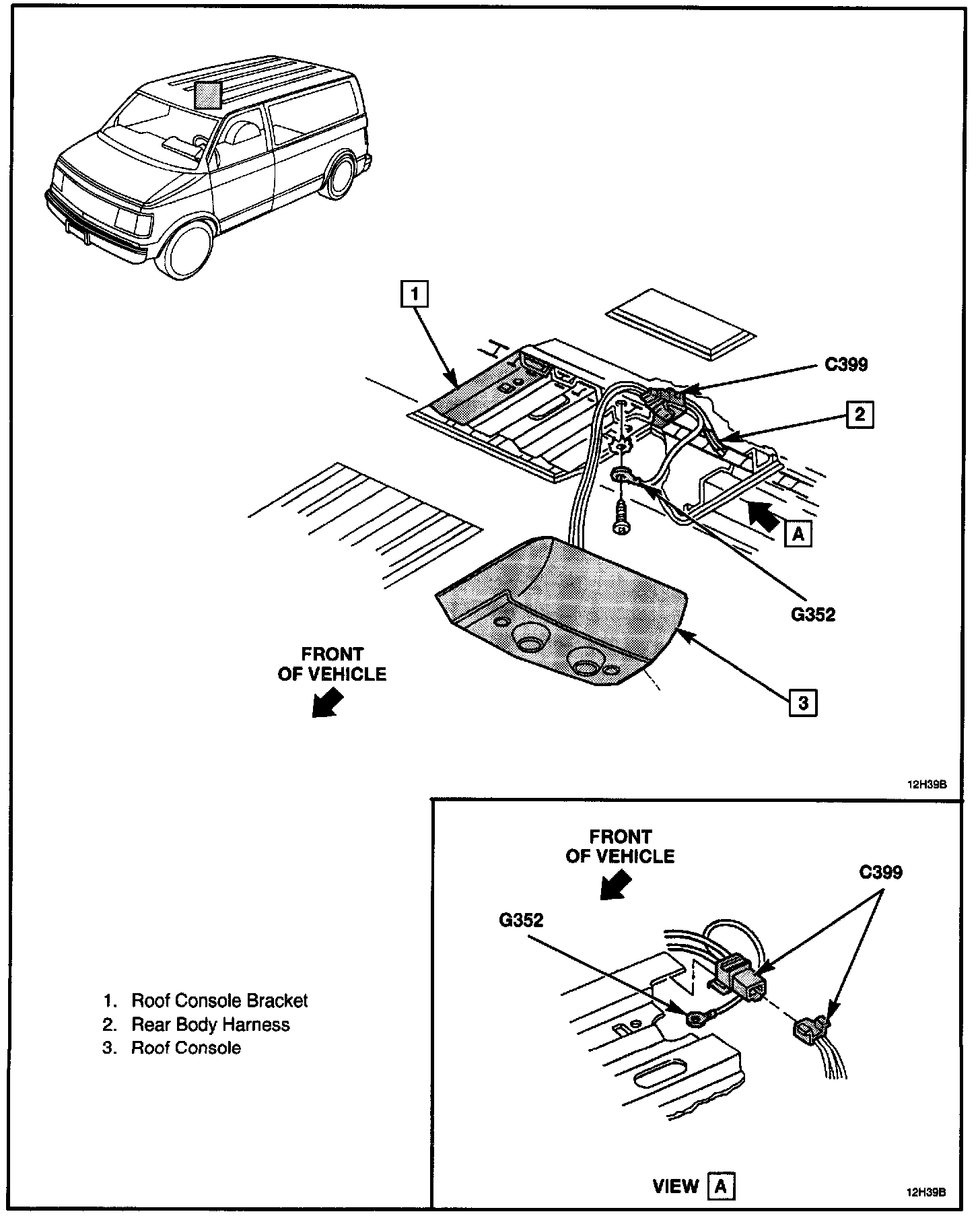 1

C399

2

A

G352

FRONT OF VEHICLE

3

12H39B

1. Roof Console Bracket
2. Rear Body Harness
3. Roof Console

FRONT OF VEHICLE

C399

G352

VIEW A

12H39B