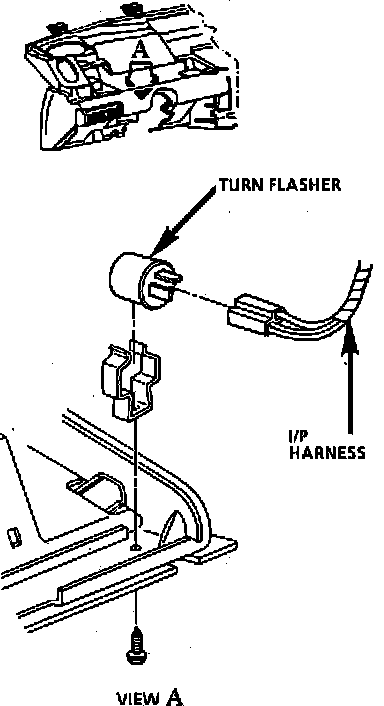 A

TURN FLASHER

I/P HARNESS

VIEW A