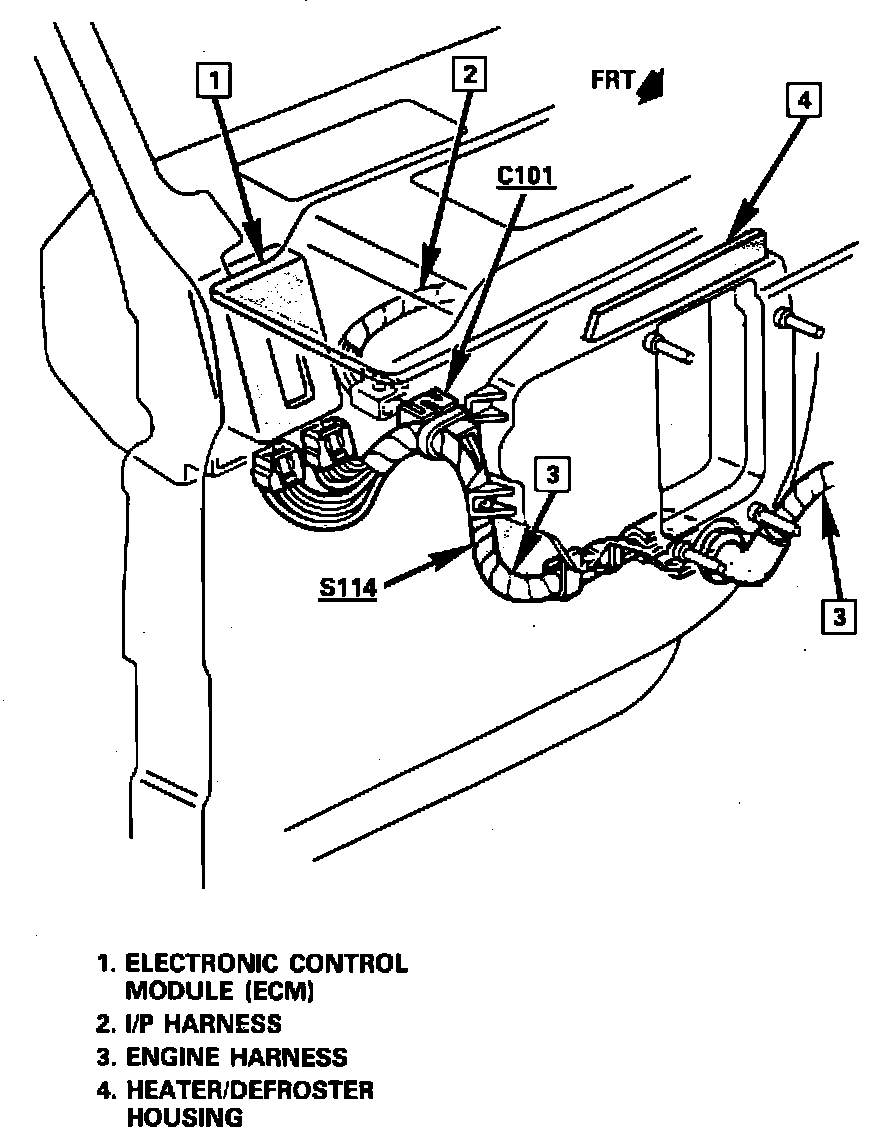 1
2
FRT
4
C101
3
S114
3

1. ELECTRONIC CONTROL MODULE (ECM)
2. I/P HARNESS
3. ENGINE HARNESS
4. HEATER/DEFROSTER HOUSING