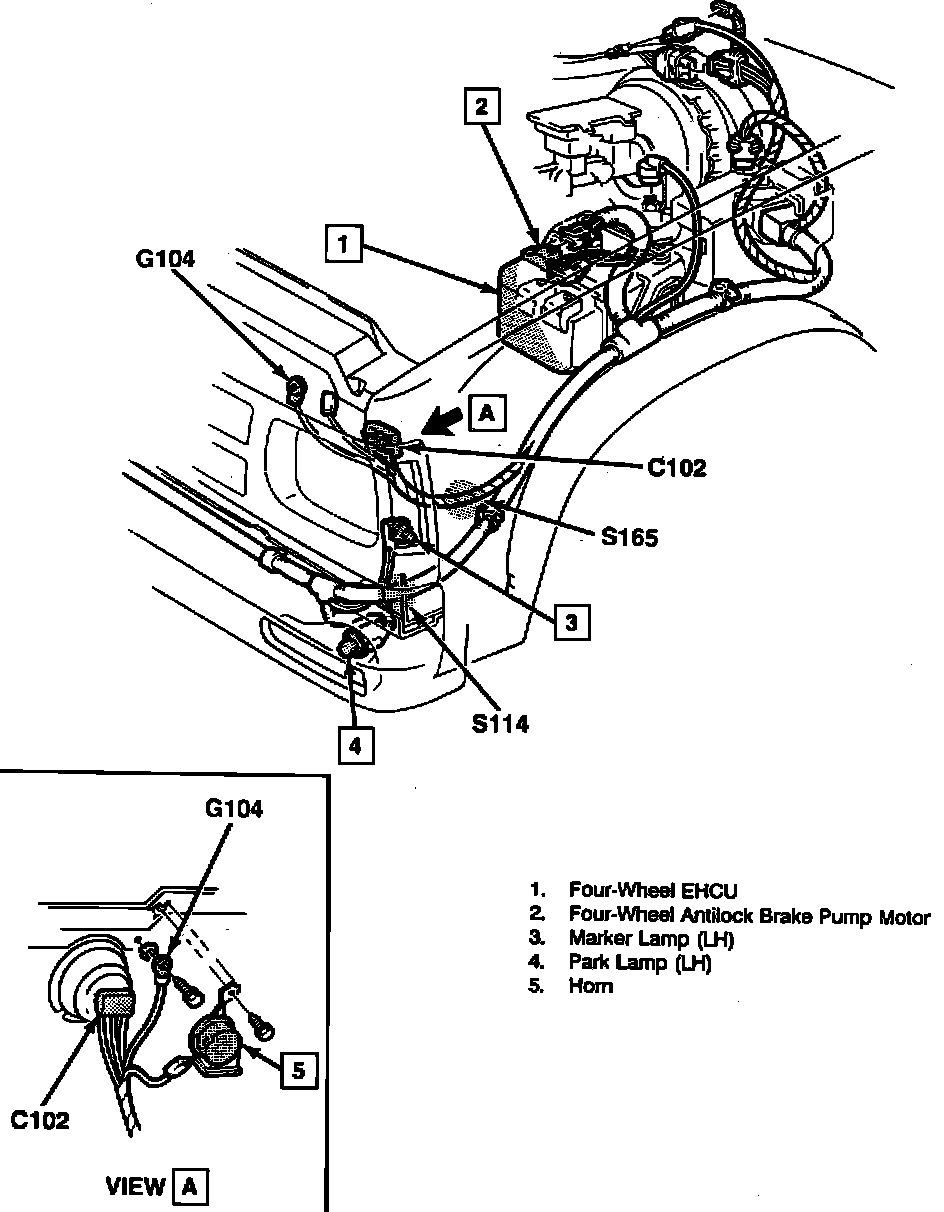 2

1

G104

A

C102

S165

3

S114

4

G104

5

C102

VIEW A

1. Four-Wheel EHCU
2. Four-Wheel Antilock Brake Pump Motor
3. Marker Lamp (LH)
4. Park Lamp (LH)
5. Horn