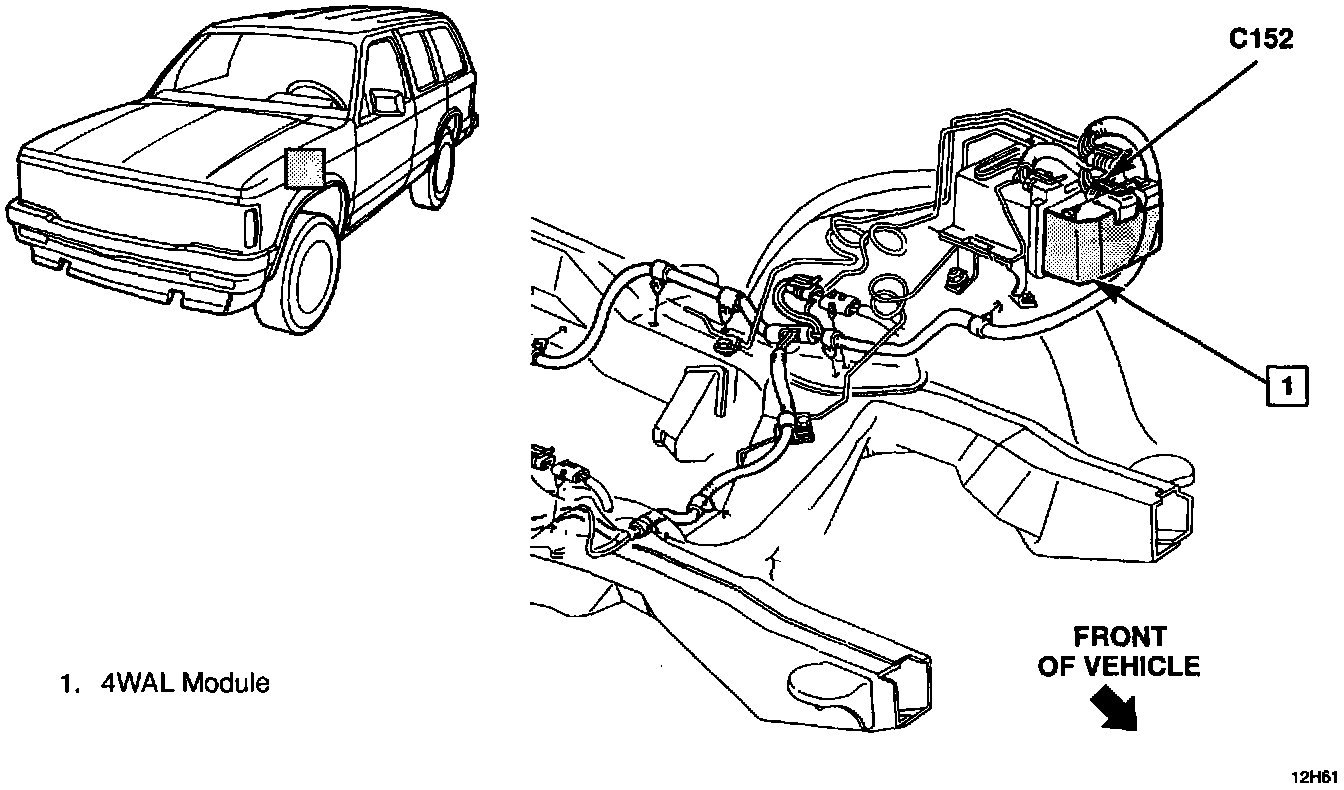 C152

1

1. 4WAL Module

FRONT OF VEHICLE

12H61