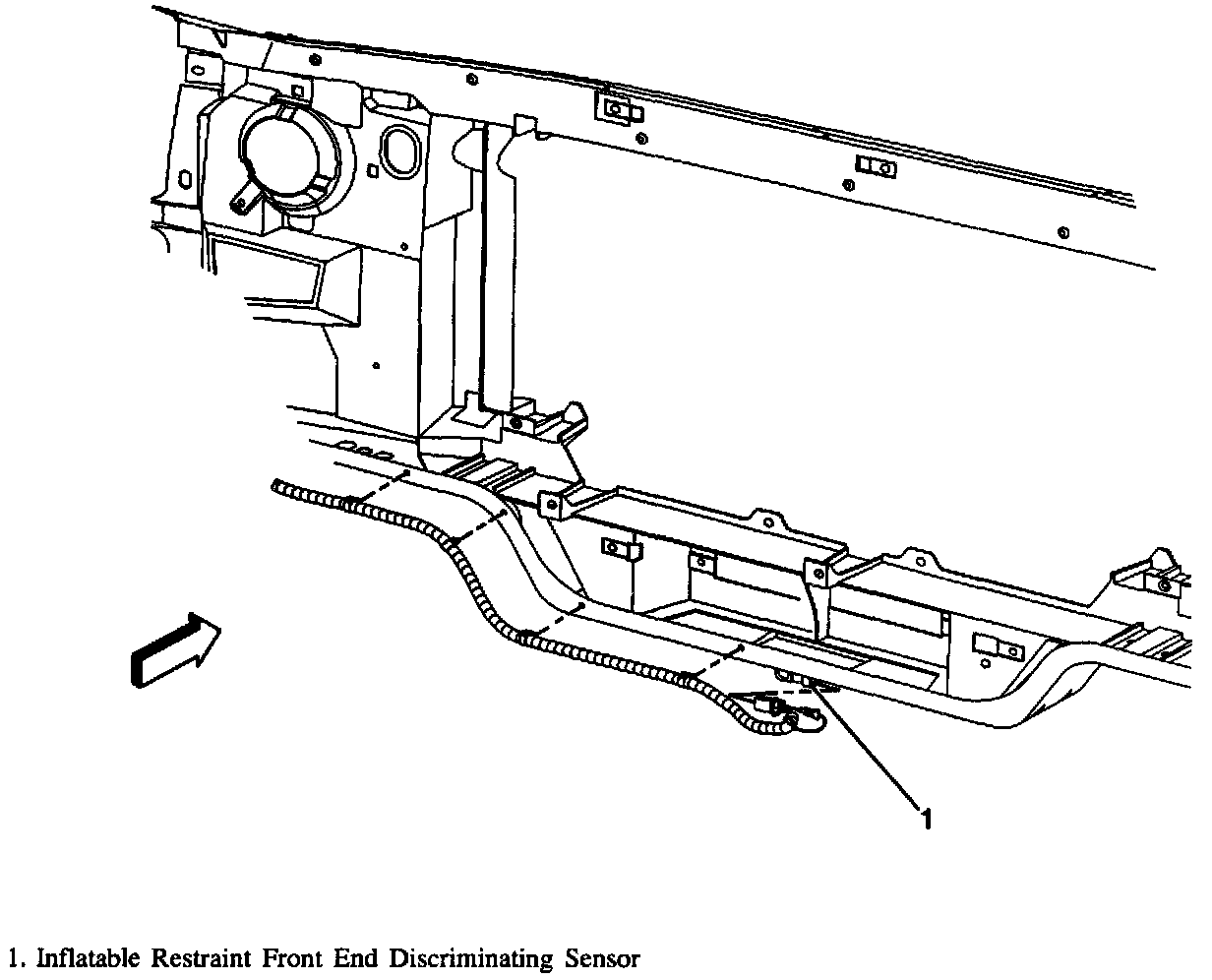 1

1. Inflatable Restraint Front End Discriminating Sensor