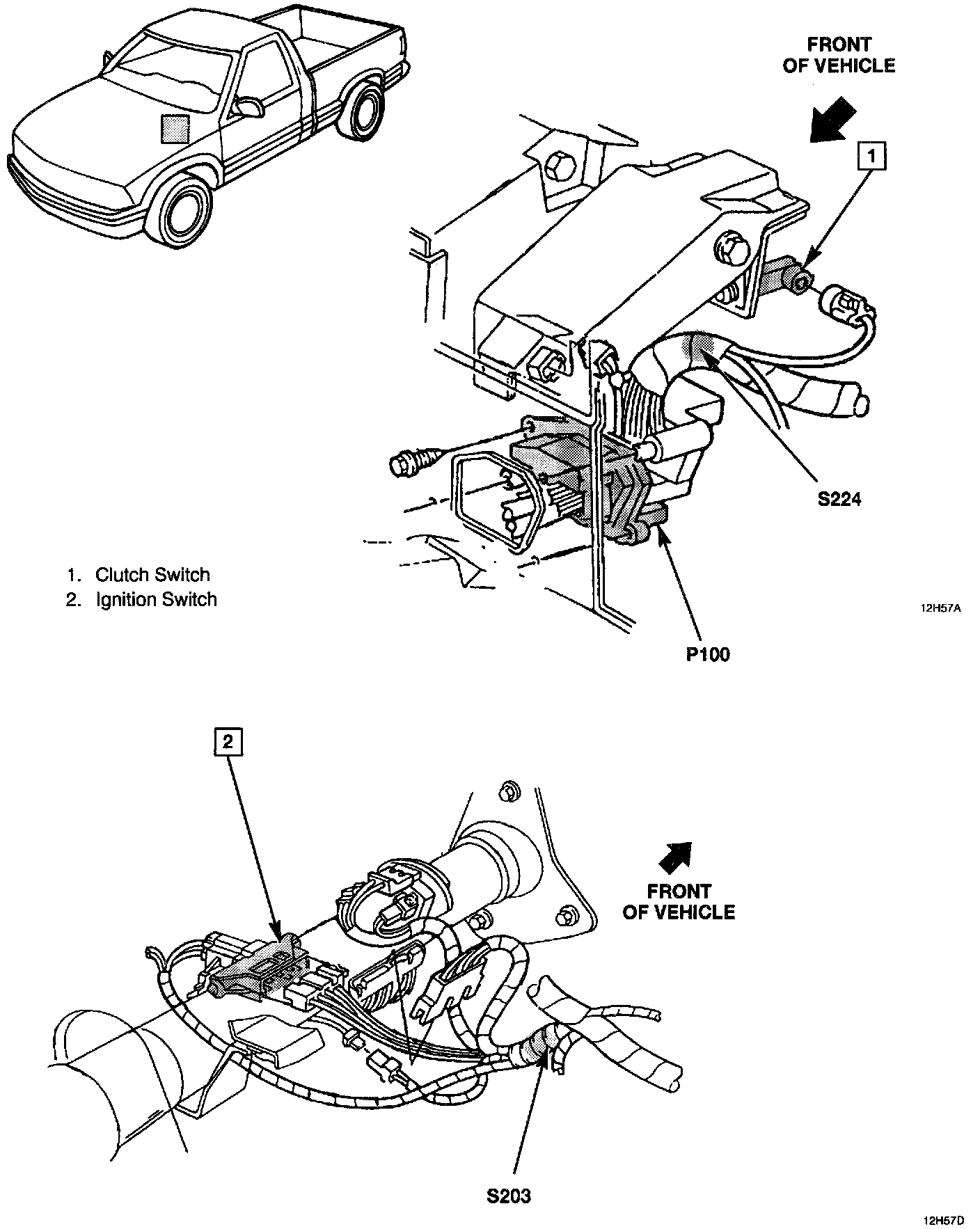 FRONT OF VEHICLE

1

S224

1. Clutch Switch
2. Ignition Switch

12H57A

P100

2

FRONT OF VEHICLE

S203

12H57D