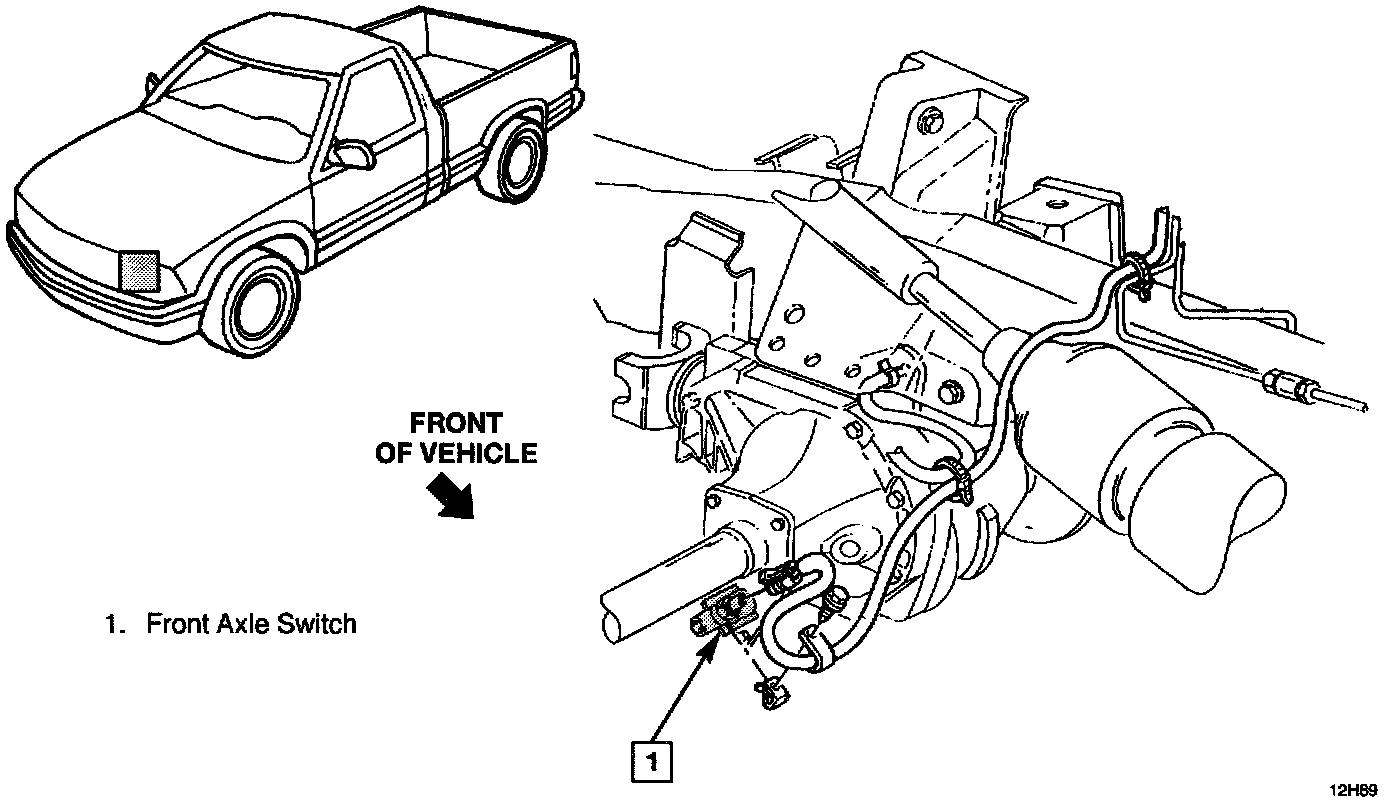 FRONT OF VEHICLE

1. Front Axle Switch

1

12H69