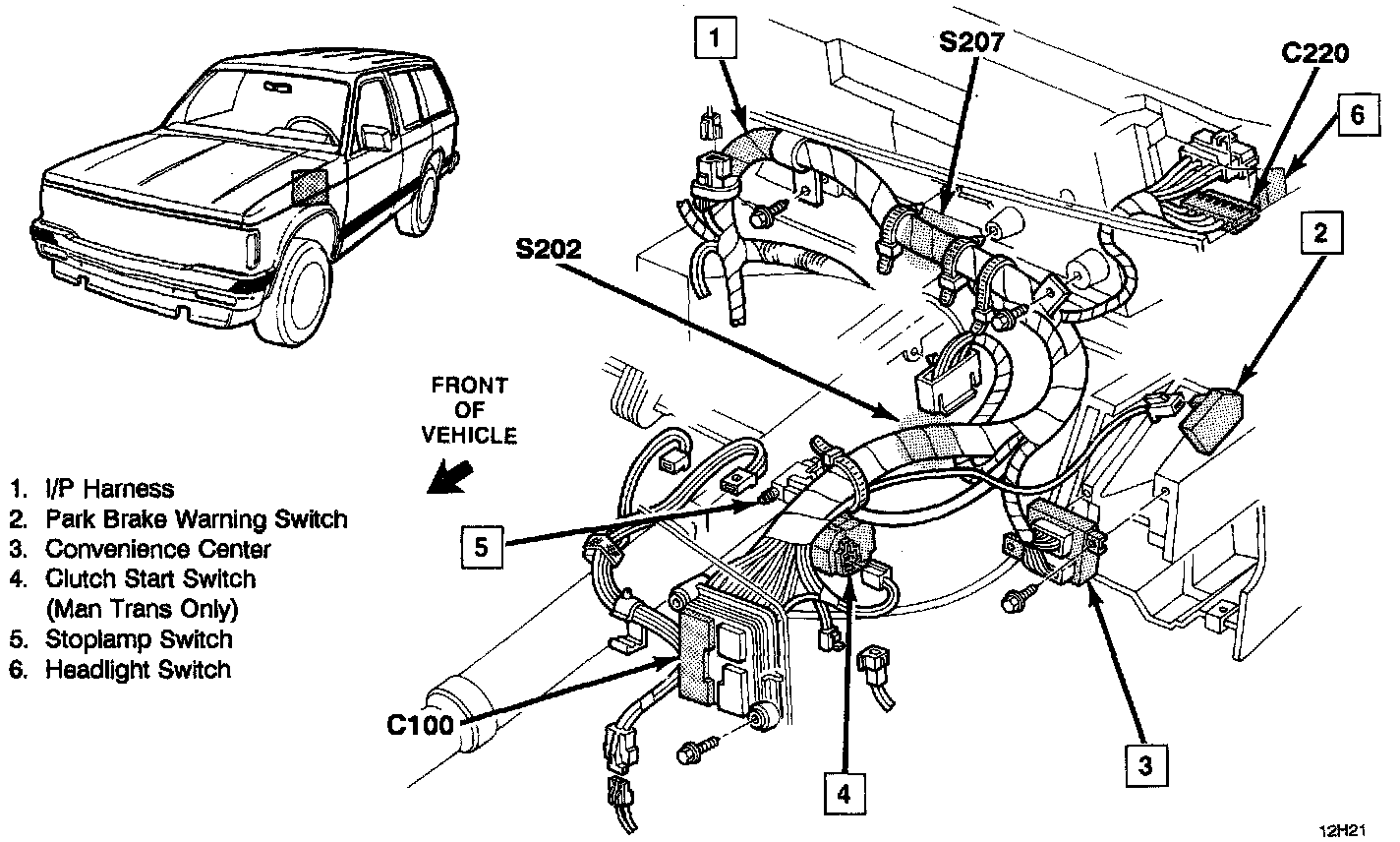 1

S207

C220

6

2

S202

FRONT OF VEHICLE

1. I/P Harness
2. Park Brake Warning Switch
3. Convenience Center
4. Clutch Start Switch (Man Trans Only)
5. Stoplamp Switch
6. Headlight Switch

5

C100

4

3

12H21