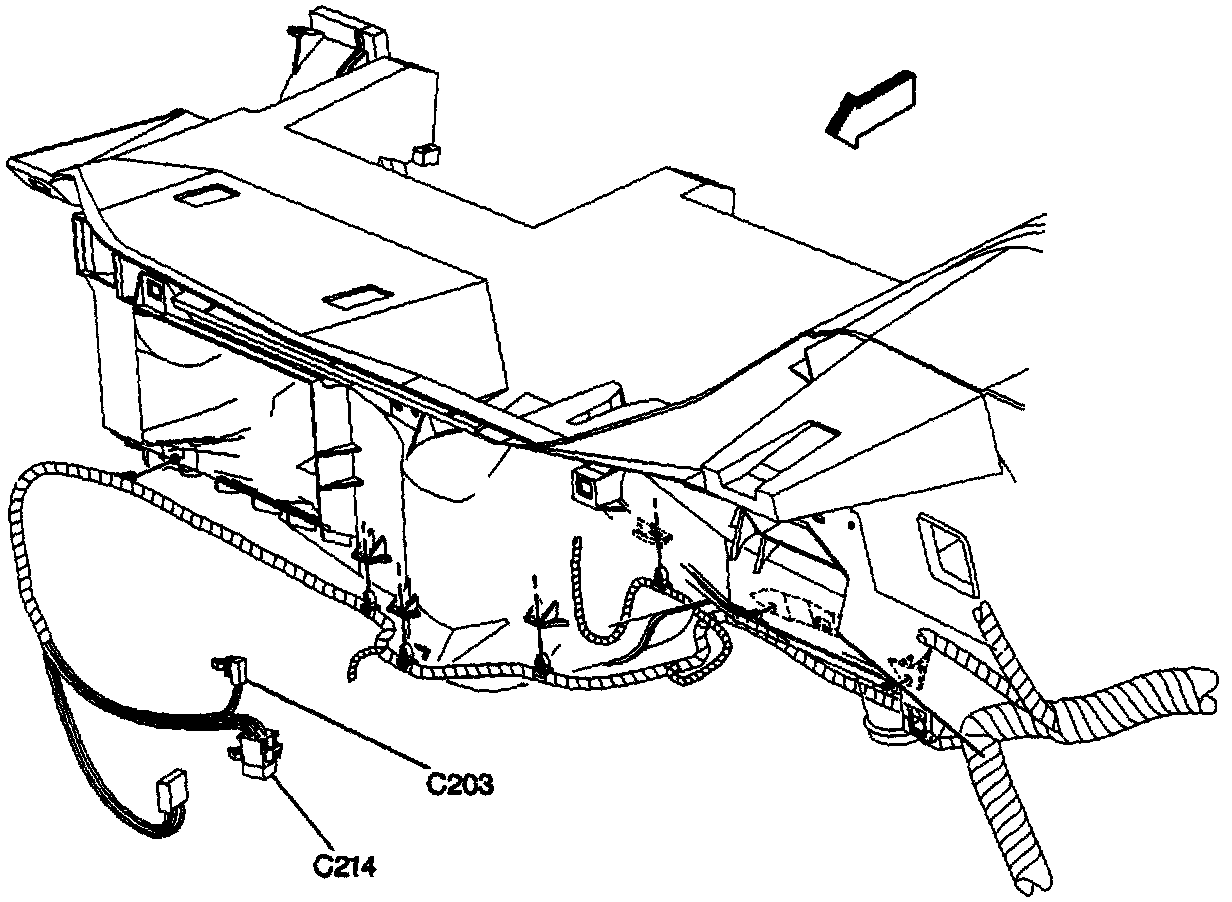 C203

C214