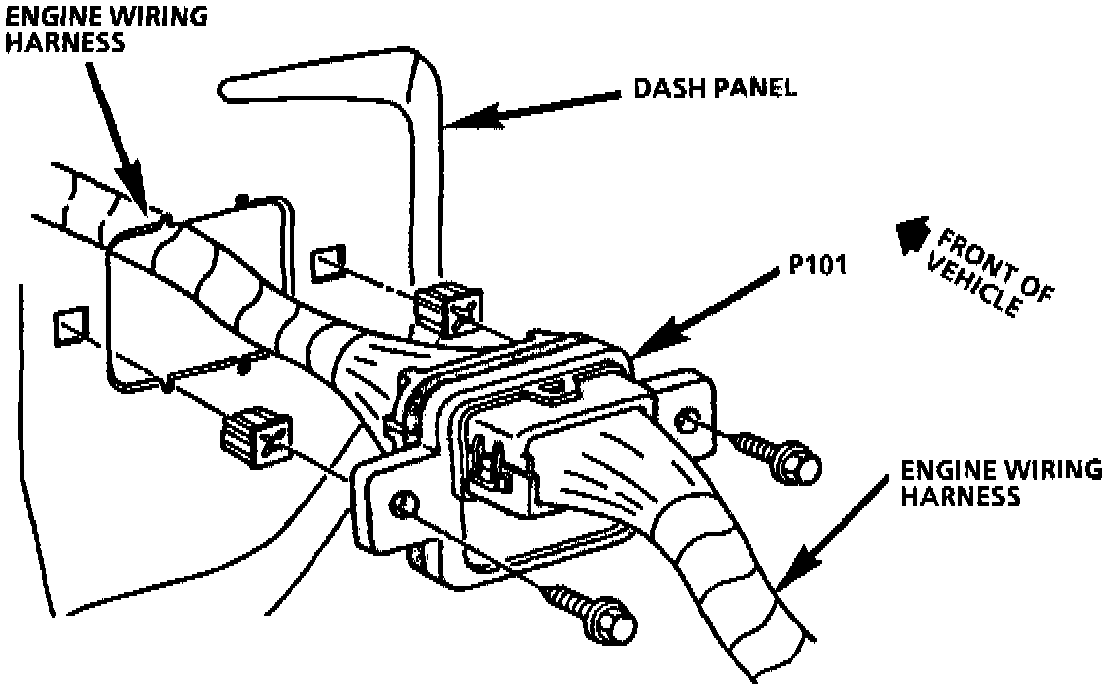 ENGINE WIRING HARNESS

DASH PANEL

FRONT OF VEHICLE

P101

ENGINE WIRING HARNESS