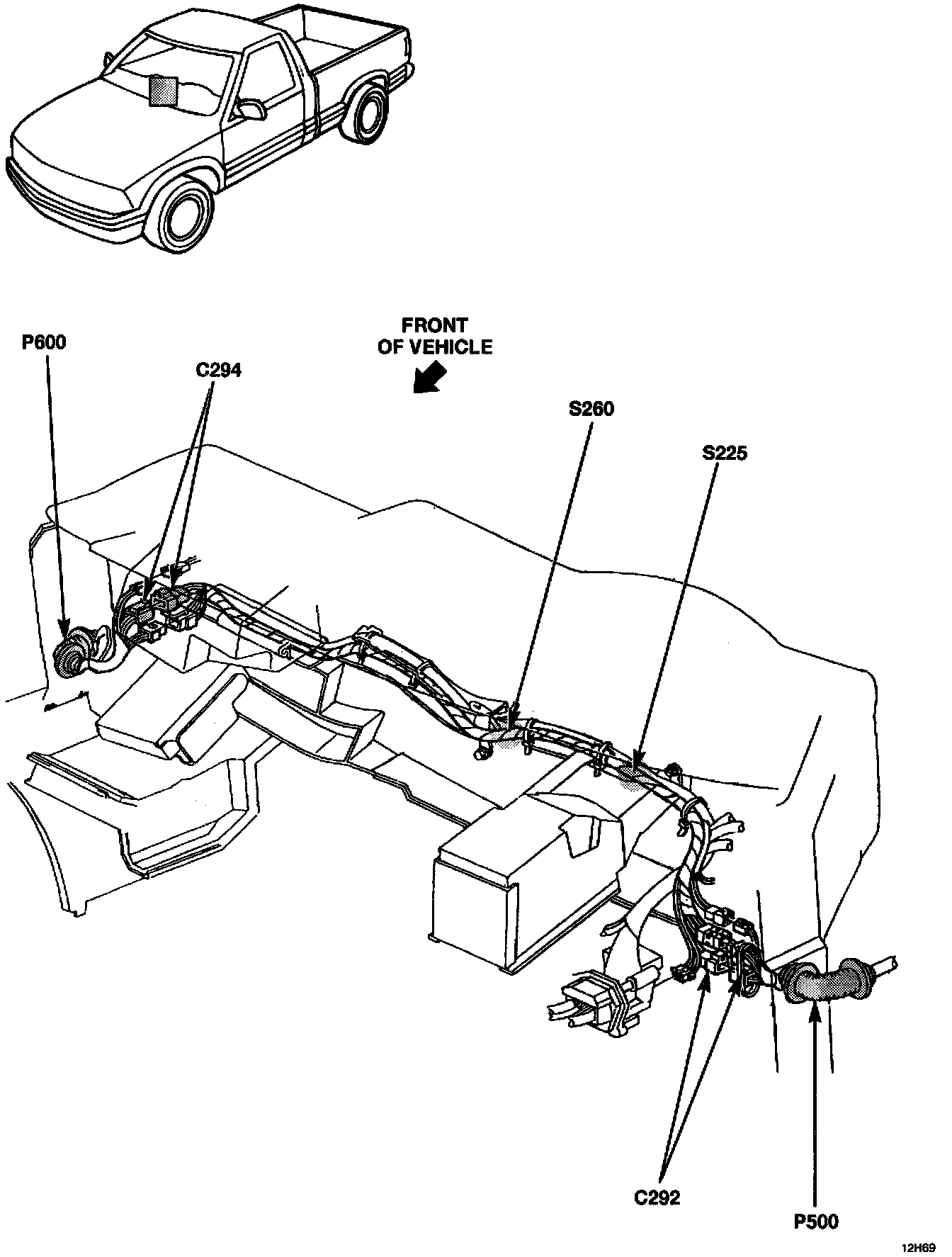 FRONT OF VEHICLE

P600

C294

S260

S225

C292

P500

12H69