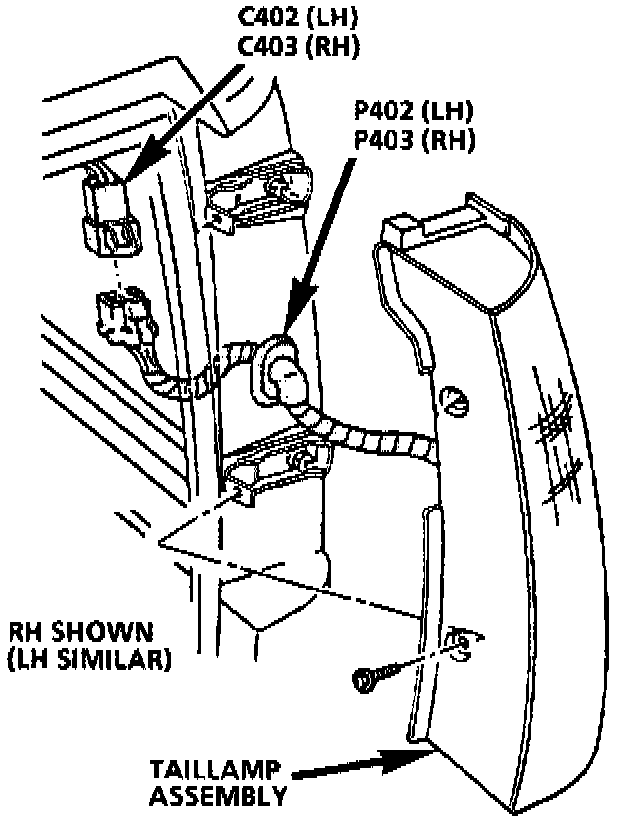 C402 (LH)
C403 (RH)

P402 (LH)
P403 (RH)

RH SHOWN
(LH SIMILAR)

TAILLAMP
ASSEMBLY