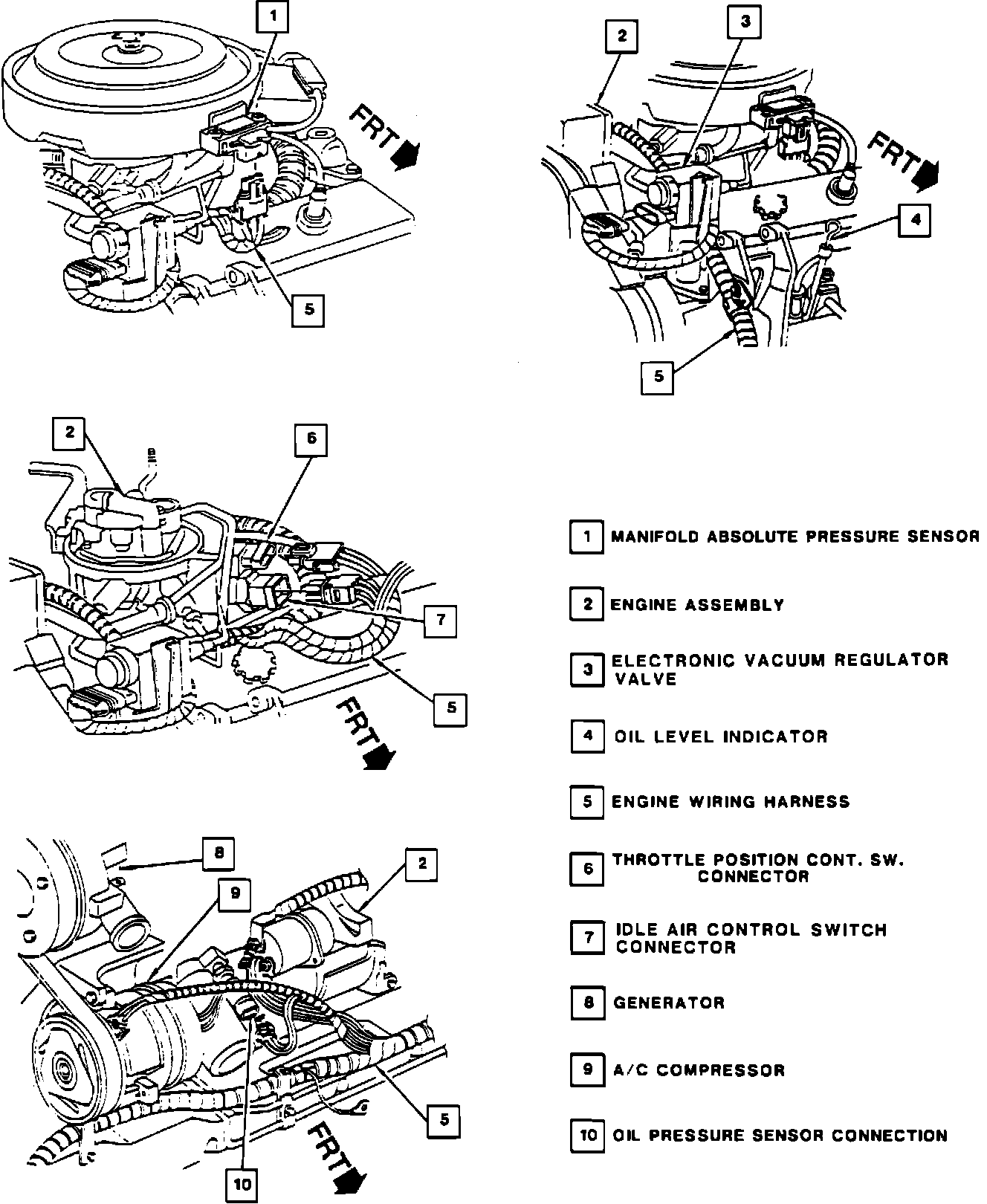 1

FRT

5

2

3

FRT

4

5

2

6

7

5

FRT

8

9

2

5

FRT

10

1 MANIFOLD ABSOLUTE PRESSURE SENSOR

2 ENGINE ASSEMBLY

3 ELECTRONIC VACUUM REGULATOR VALVE

4 OIL LEVEL INDICATOR

5 ENGINE WIRING HARNESS

6 THROTTLE POSITION CONT. SW. CONNECTOR

7 IDLE AIR CONTROL SWITCH CONNECTOR

8 GENERATOR

9 A/C COMPRESSOR

10 OIL PRESSURE SENSOR CONNECTION