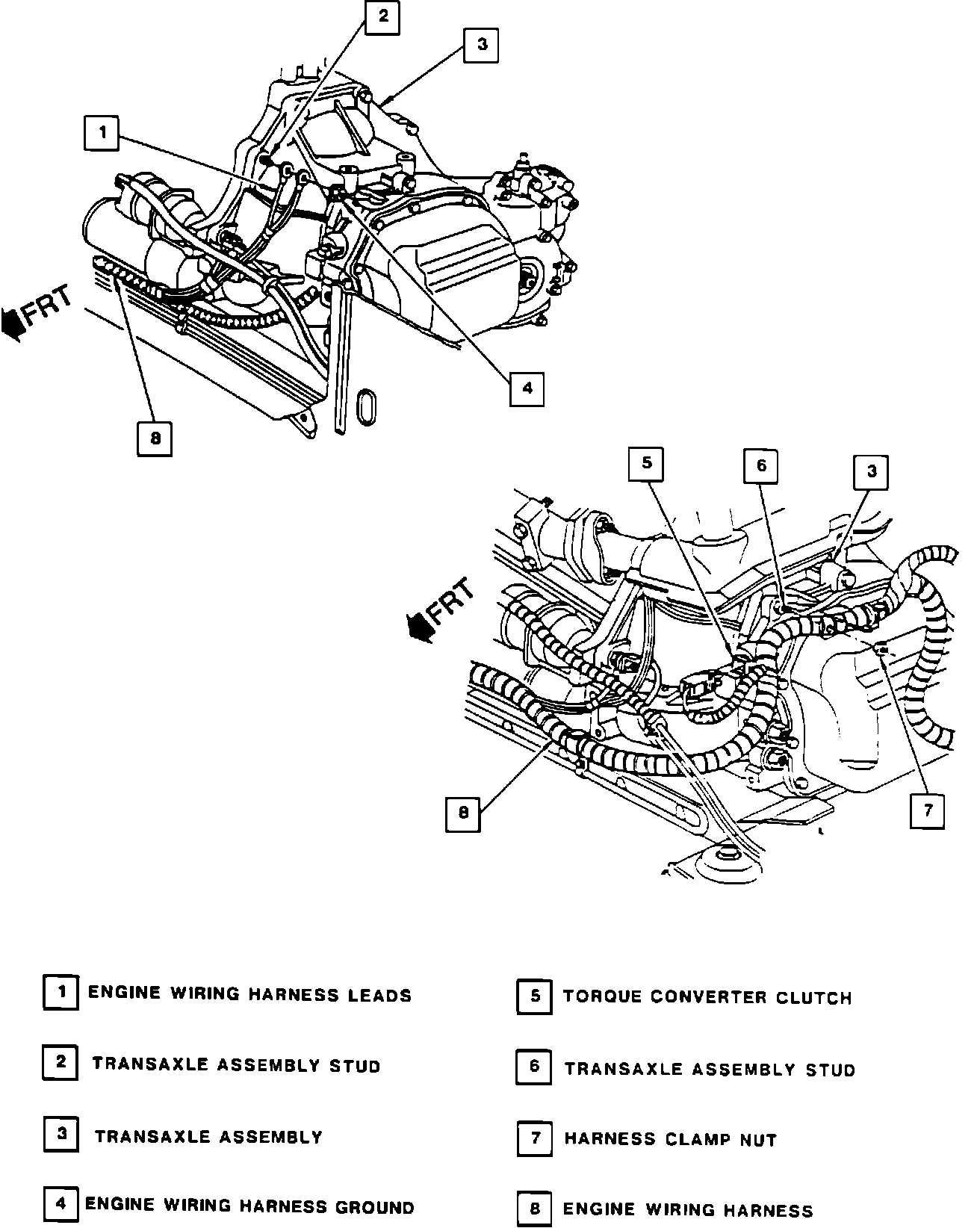 2
3
1
FRT
4
8

5
6
3
FRT
8
7

1 ENGINE WIRING HARNESS LEADS
2 TRANSAXLE ASSEMBLY STUD
3 TRANSAXLE ASSEMBLY
4 ENGINE WIRING HARNESS GROUND

5 TORQUE CONVERTER CLUTCH
6 TRANSAXLE ASSEMBLY STUD
7 HARNESS CLAMP NUT
8 ENGINE WIRING HARNESS