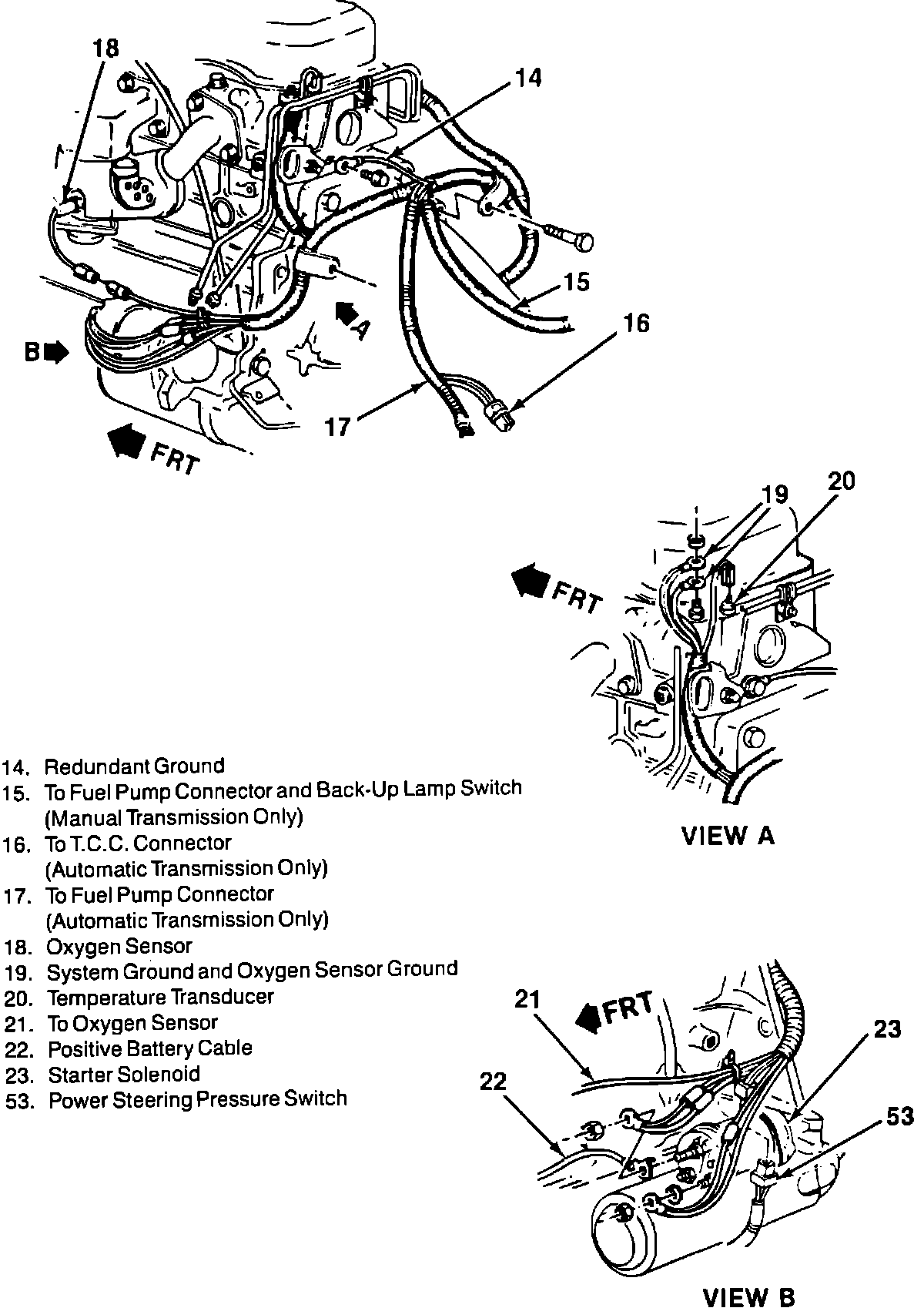 18
14
15
16
B
A
17
FRT

19
20
FRT
VIEW A

14. Redundant Ground
15. To Fuel Pump Connector and Back-Up Lamp Switch (Manual Transmission Only)
16. To T.C.C. Connector (Automatic Transmission Only)
17. To Fuel Pump Connector (Automatic Transmission Only)
18. Oxygen Sensor
19. System Ground and Oxygen Sensor Ground
20. Temperature Transducer
21. To Oxygen Sensor
22. Positive Battery Cable
23. Starter Solenoid
53. Power Steering Pressure Switch

21
FRT
23
22
53
VIEW B