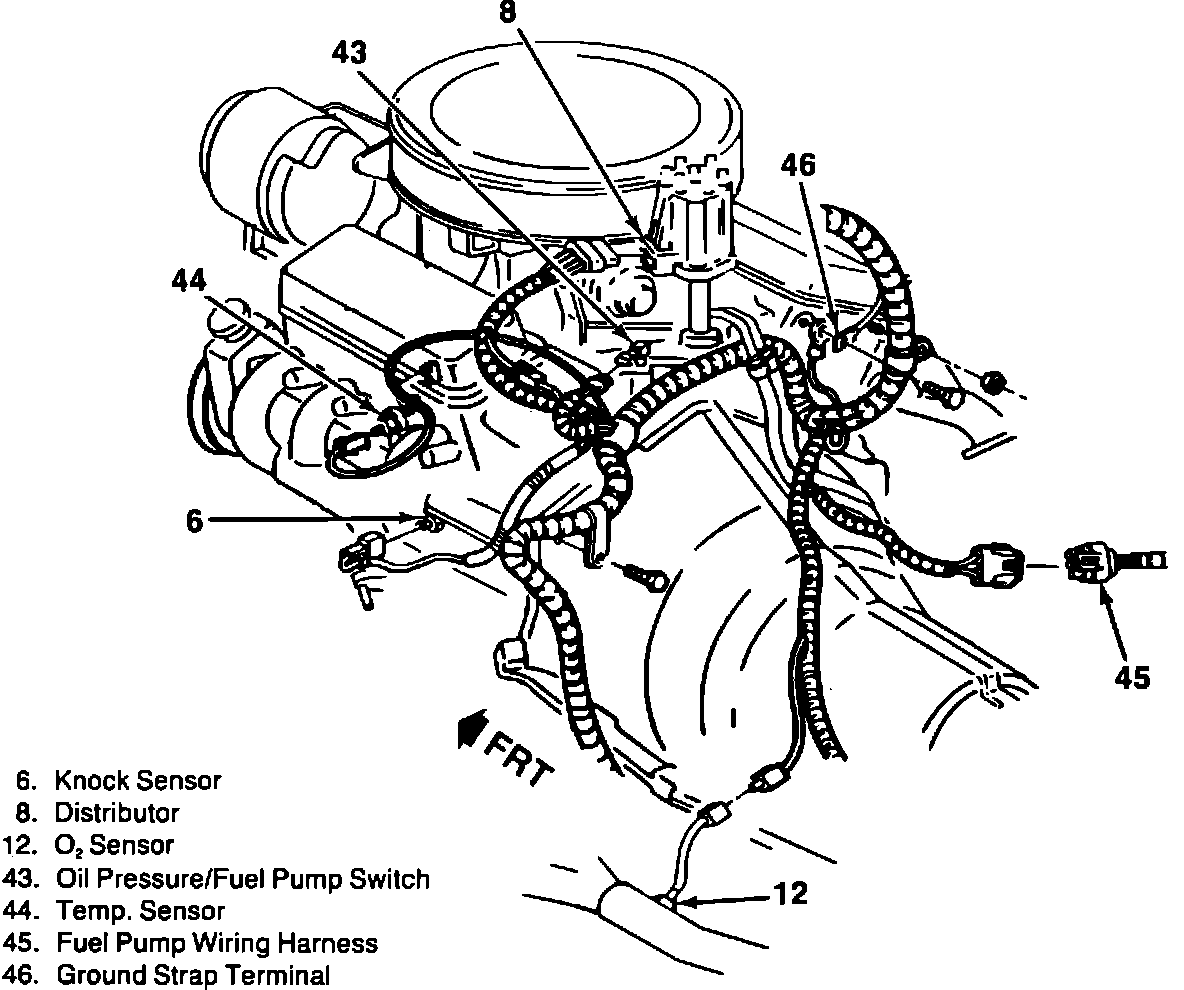 8
43
46
44
6
45
FRT
12

6. Knock Sensor
8. Distributor
12. $O_2$ Sensor
43. Oil Pressure/Fuel Pump Switch
44. Temp. Sensor
45. Fuel Pump Wiring Harness
46. Ground Strap Terminal