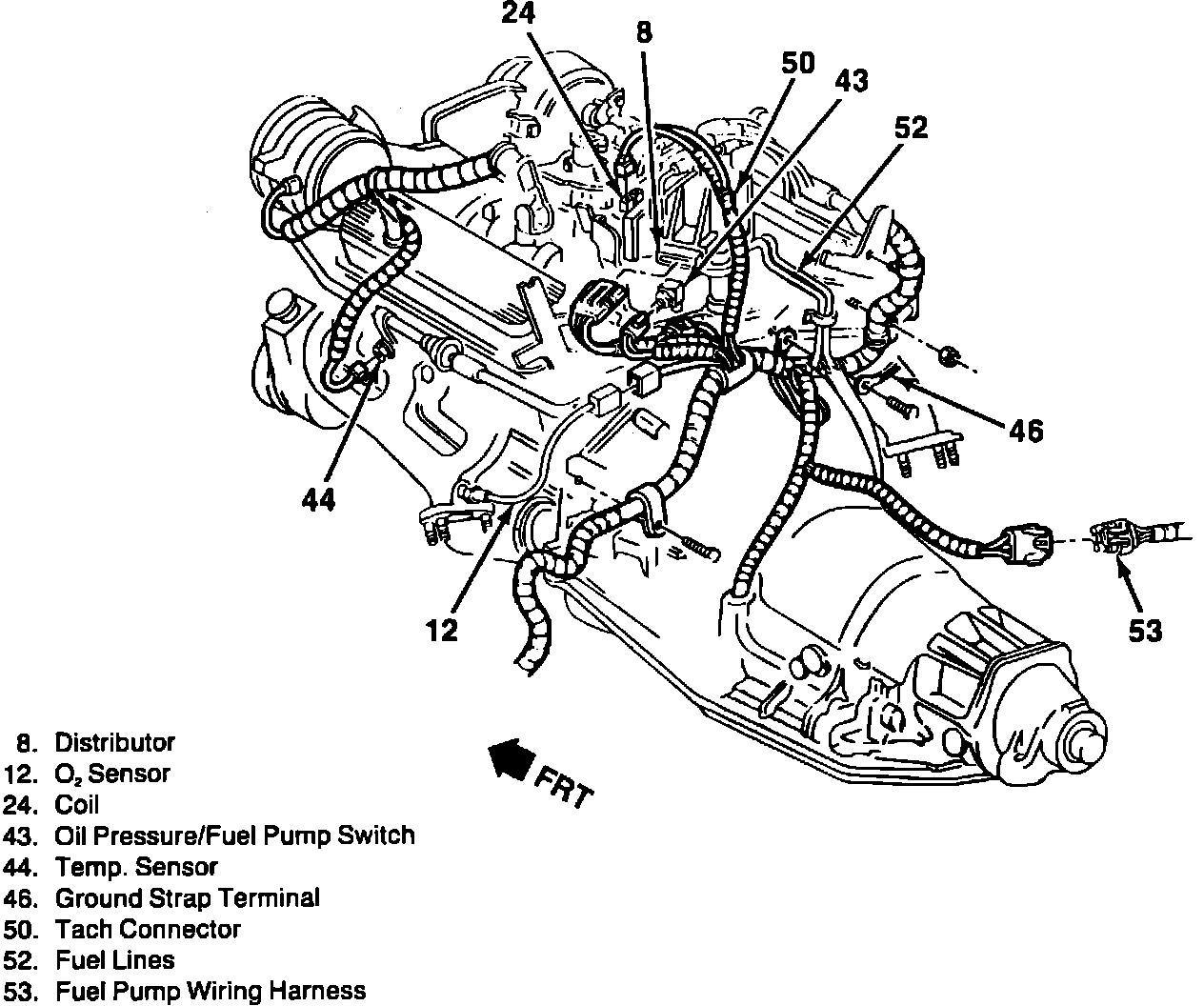 24
8
50
43
52
46
44
12
53
FRT

8. Distributor
12. $O_2$ Sensor
24. Coil
43. Oil Pressure/Fuel Pump Switch
44. Temp. Sensor
46. Ground Strap Terminal
50. Tach Connector
52. Fuel Lines
53. Fuel Pump Wiring Harness