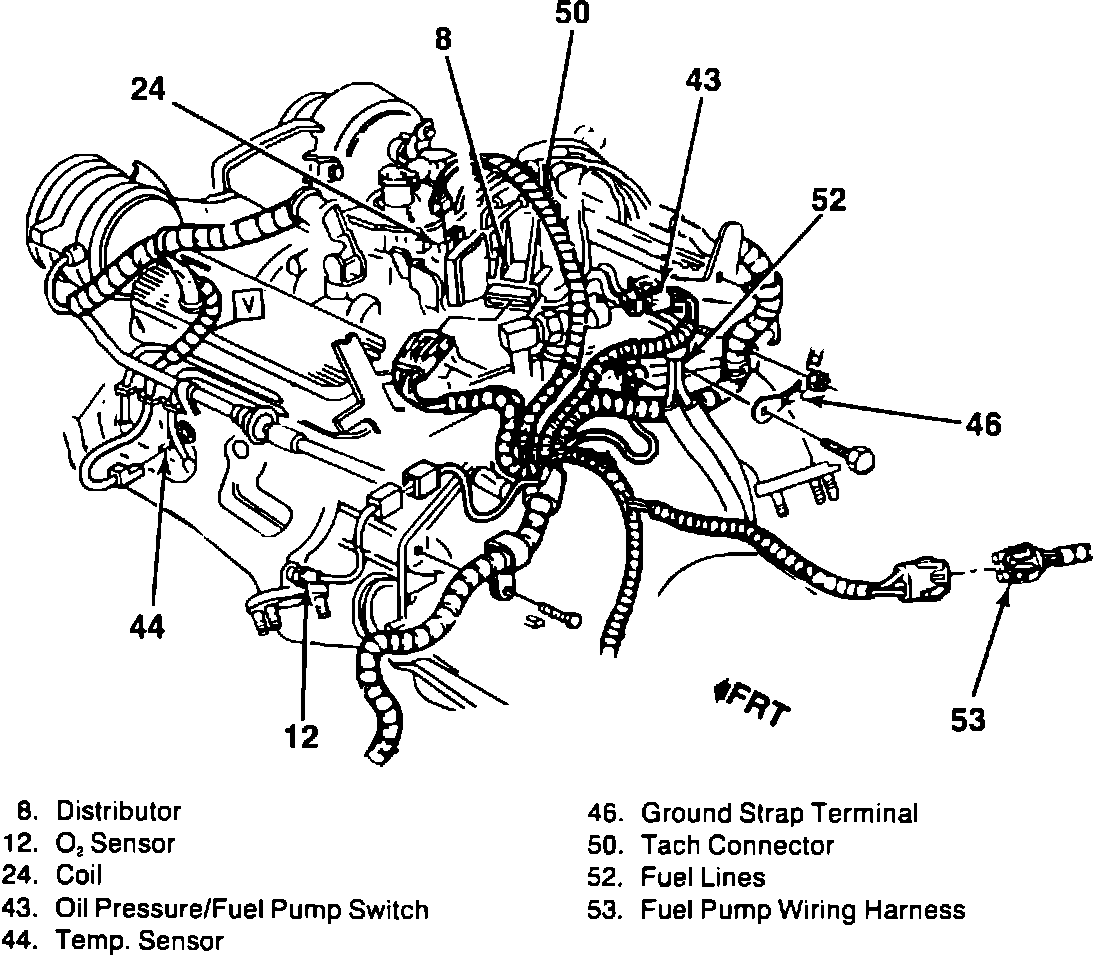 50
8
43
24
52
V
46
44
12
FRT
53

8. Distributor
12. $O_2$ Sensor
24. Coil
43. Oil Pressure/Fuel Pump Switch
44. Temp. Sensor

46. Ground Strap Terminal
50. Tach Connector
52. Fuel Lines
53. Fuel Pump Wiring Harness