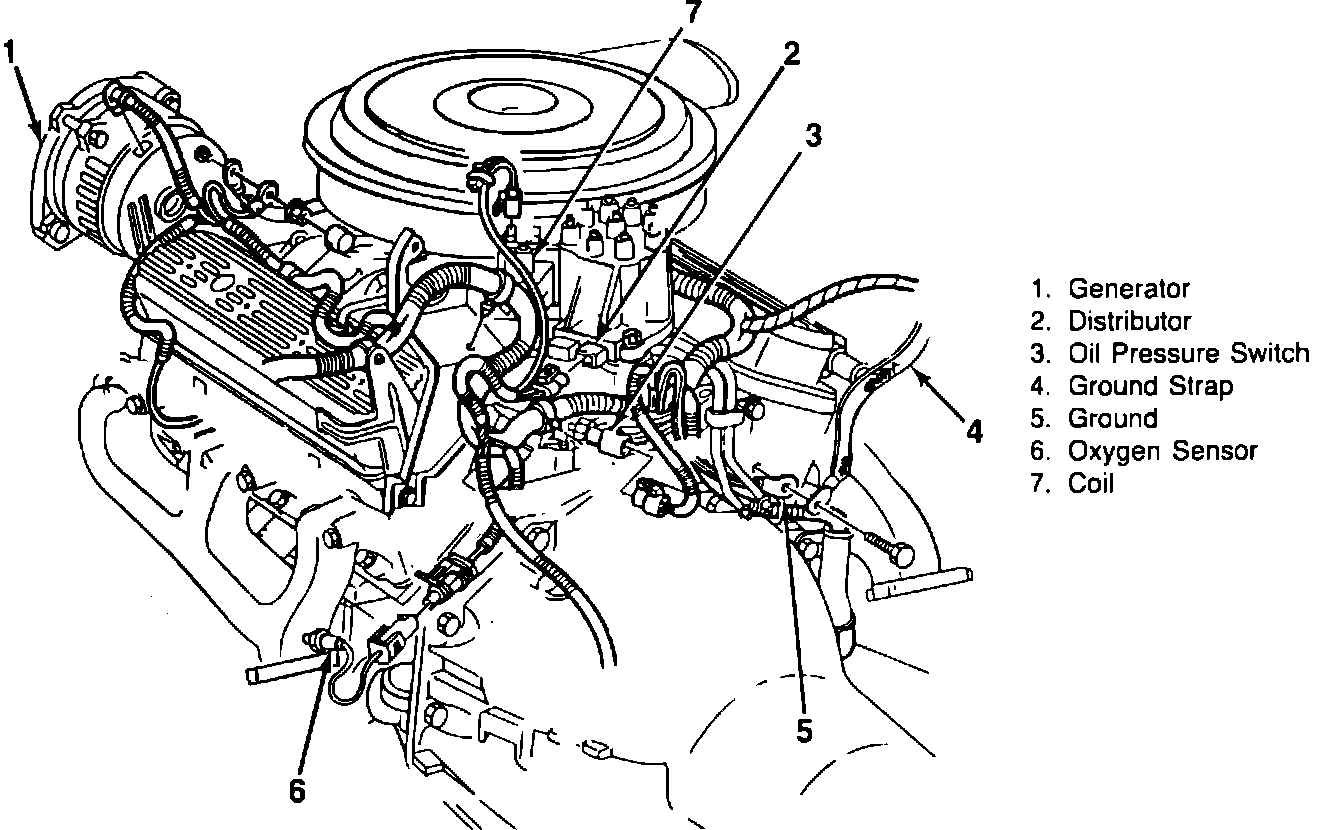 1
7
2
3
4
5
6

1. Generator
2. Distributor
3. Oil Pressure Switch
4. Ground Strap
5. Ground
6. Oxygen Sensor
7. Coil