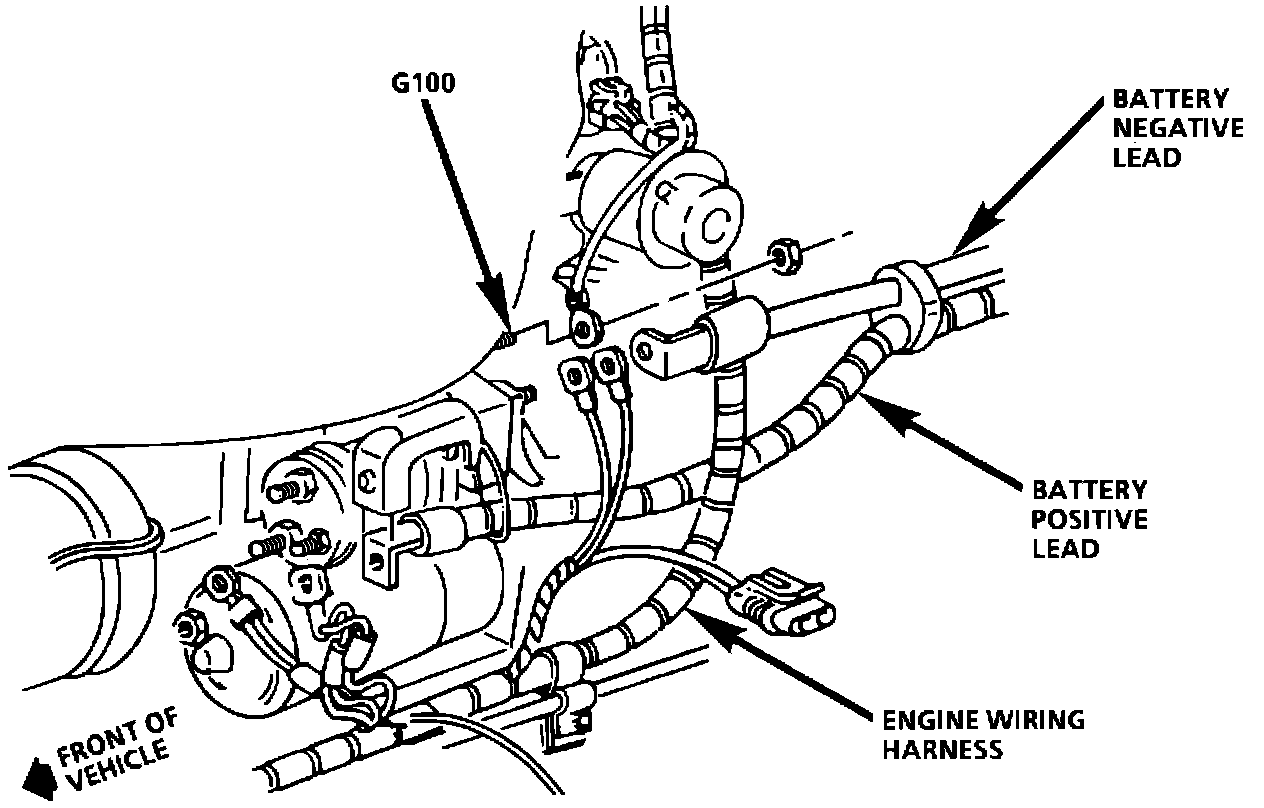 G100

BATTERY NEGATIVE LEAD

BATTERY POSITIVE LEAD

ENGINE WIRING HARNESS

FRONT OF VEHICLE