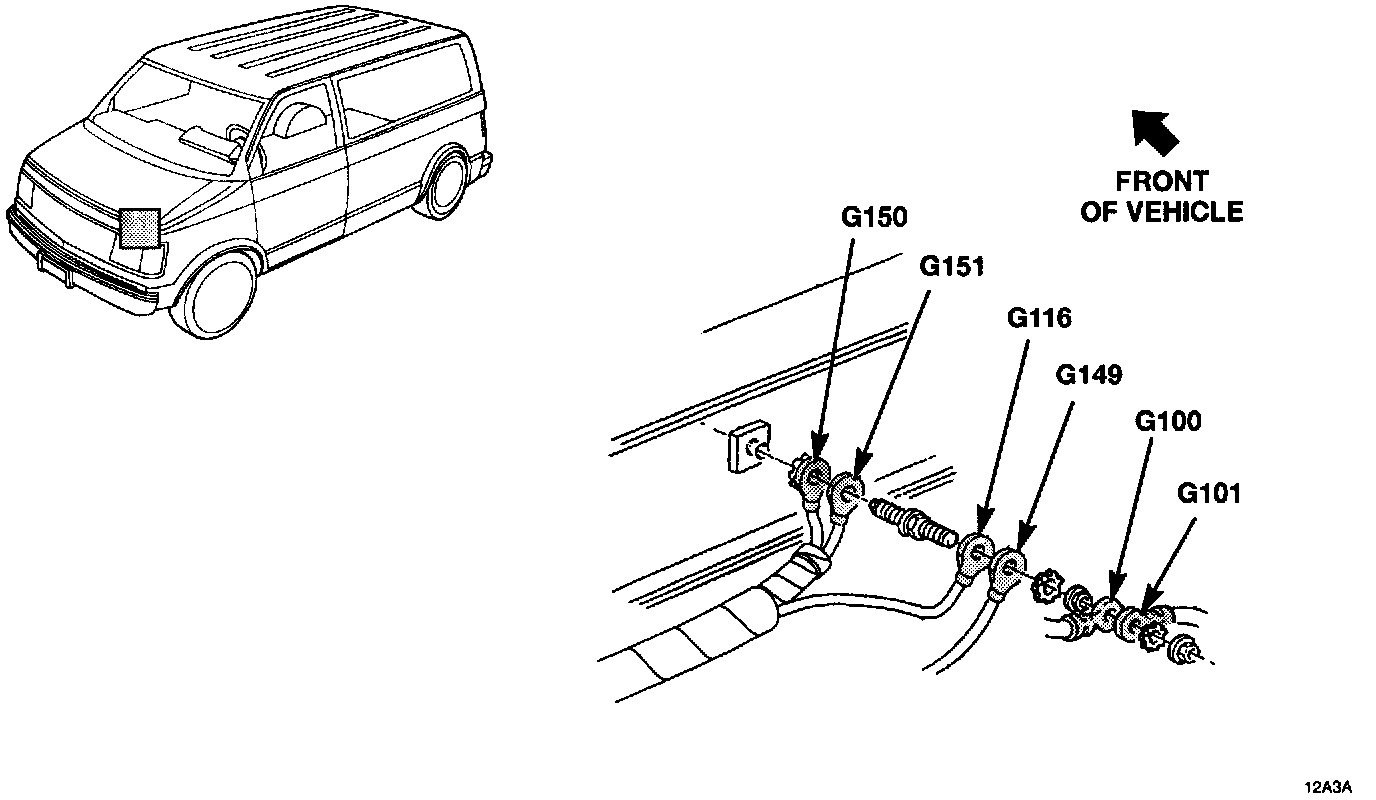 FRONT OF VEHICLE

G150

G151

G116

G149

G100

G101

12A3A