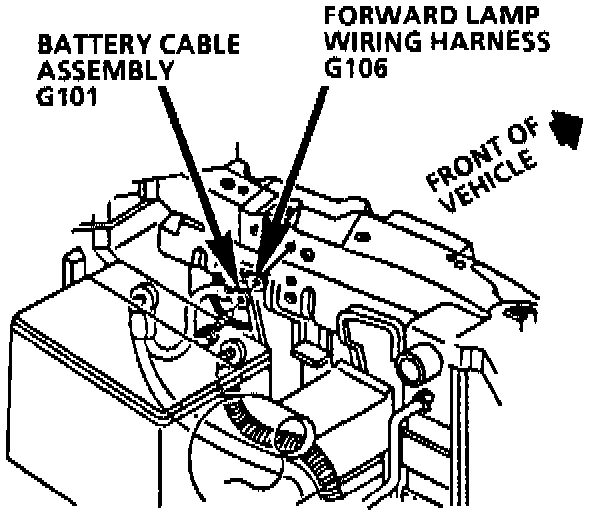 BATTERY CABLE ASSEMBLY G101

FORWARD LAMP WIRING HARNESS G106

FRONT OF VEHICLE