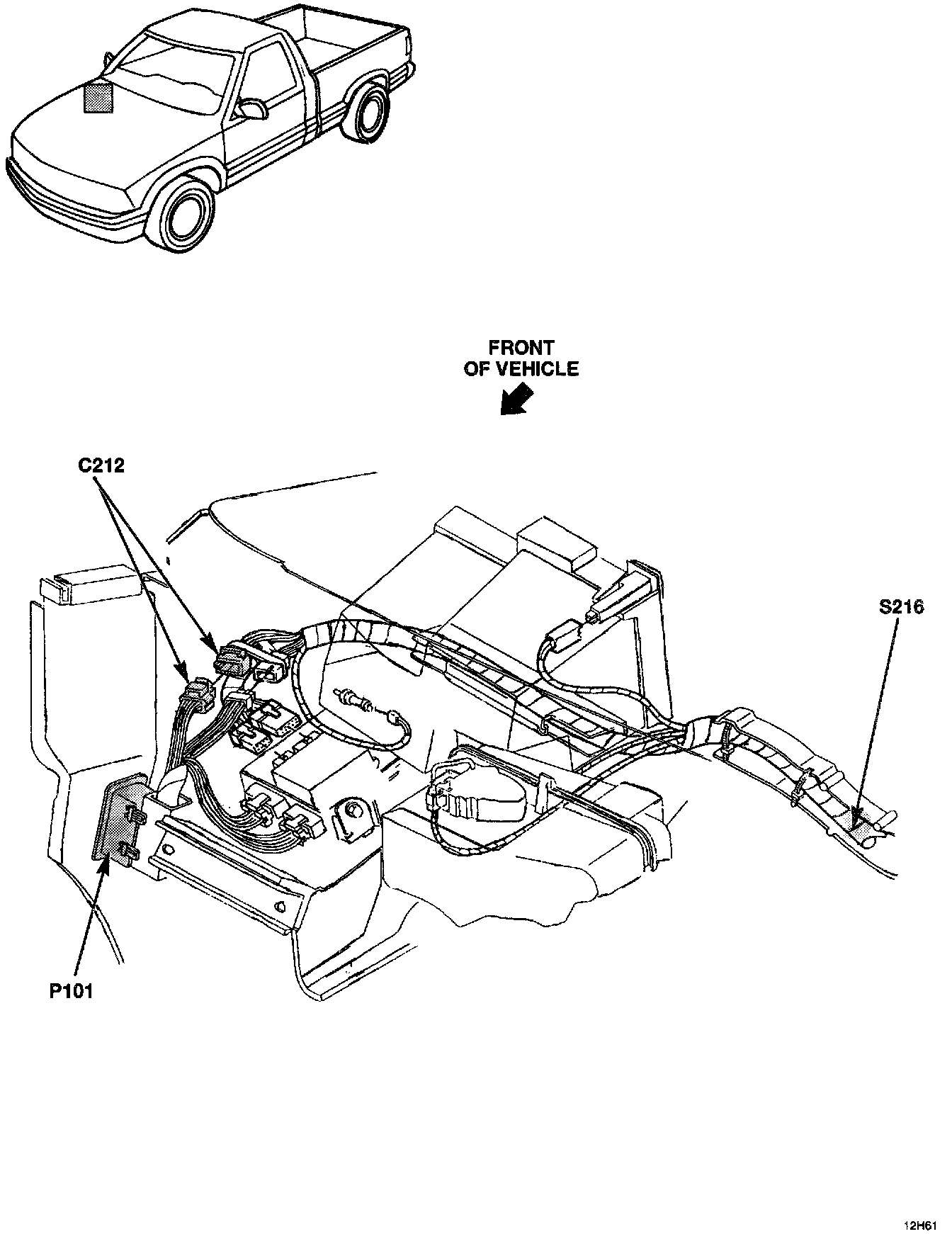 FRONT
OF VEHICLE

C212

S216

P101

12H61