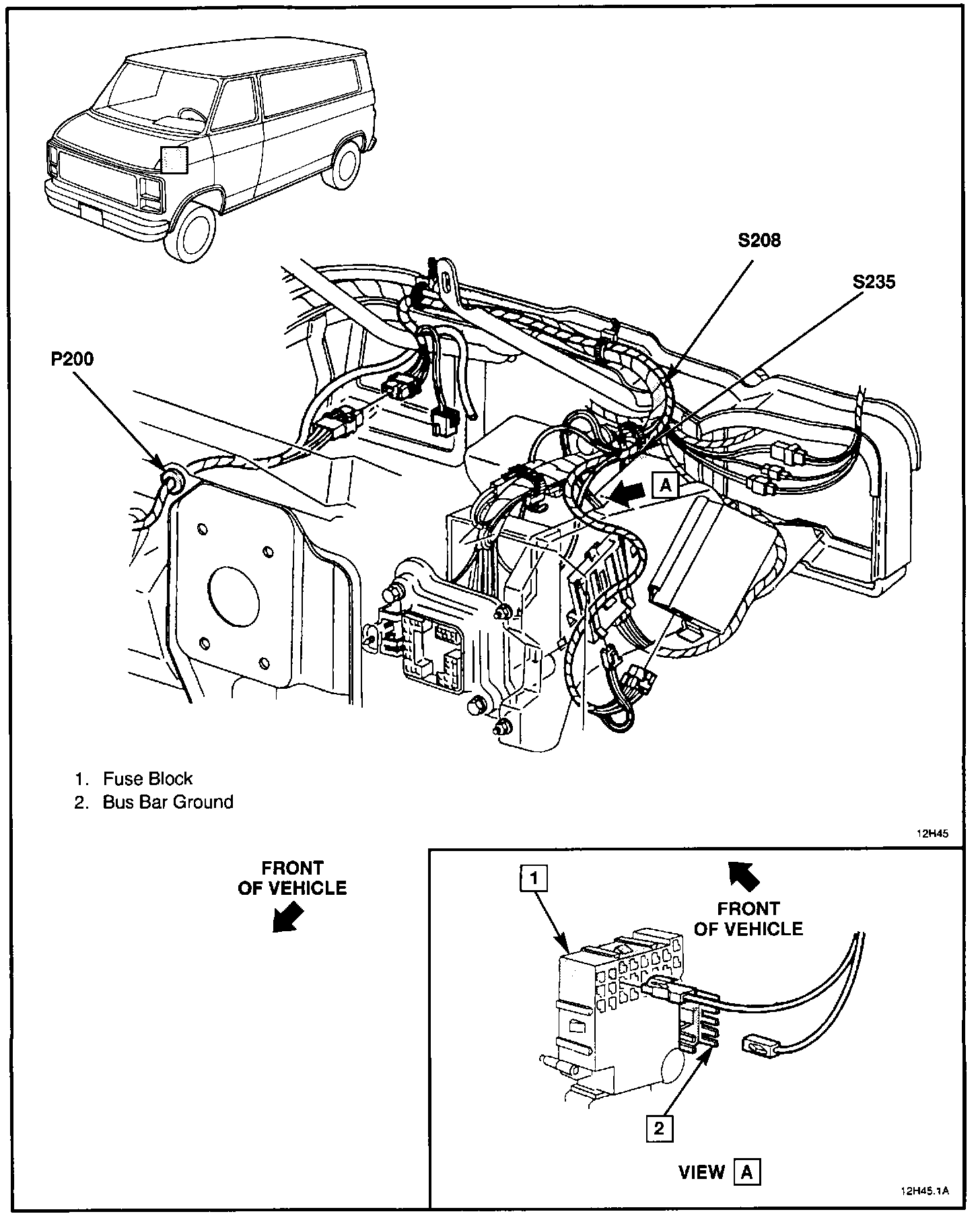 S208

S235

P200

A

1. Fuse Block
2. Bus Bar Ground

12H45

FRONT OF VEHICLE

1

FRONT OF VEHICLE

2

VIEW A

12H45.1A