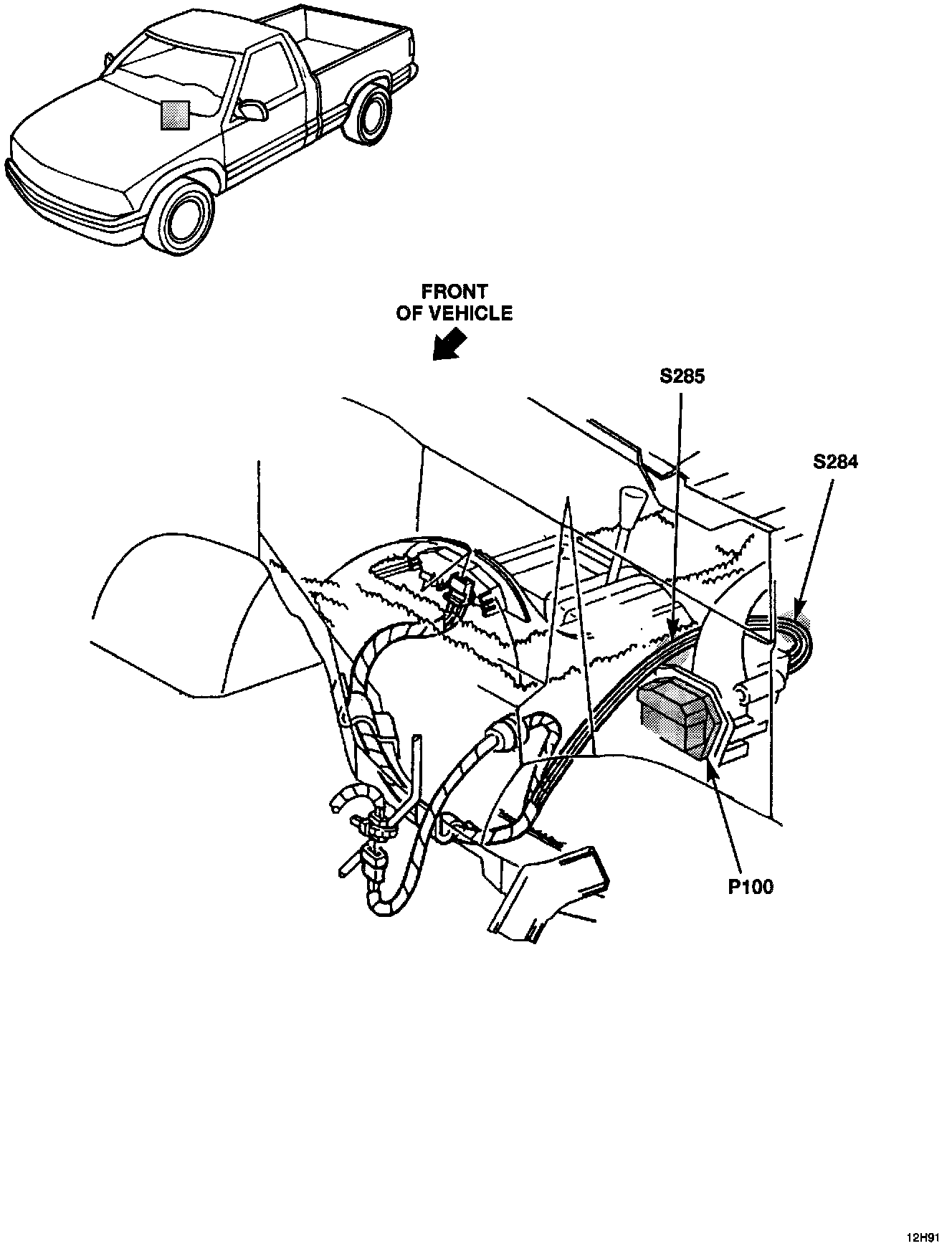 FRONT OF VEHICLE

S285

S284

P100

12H91