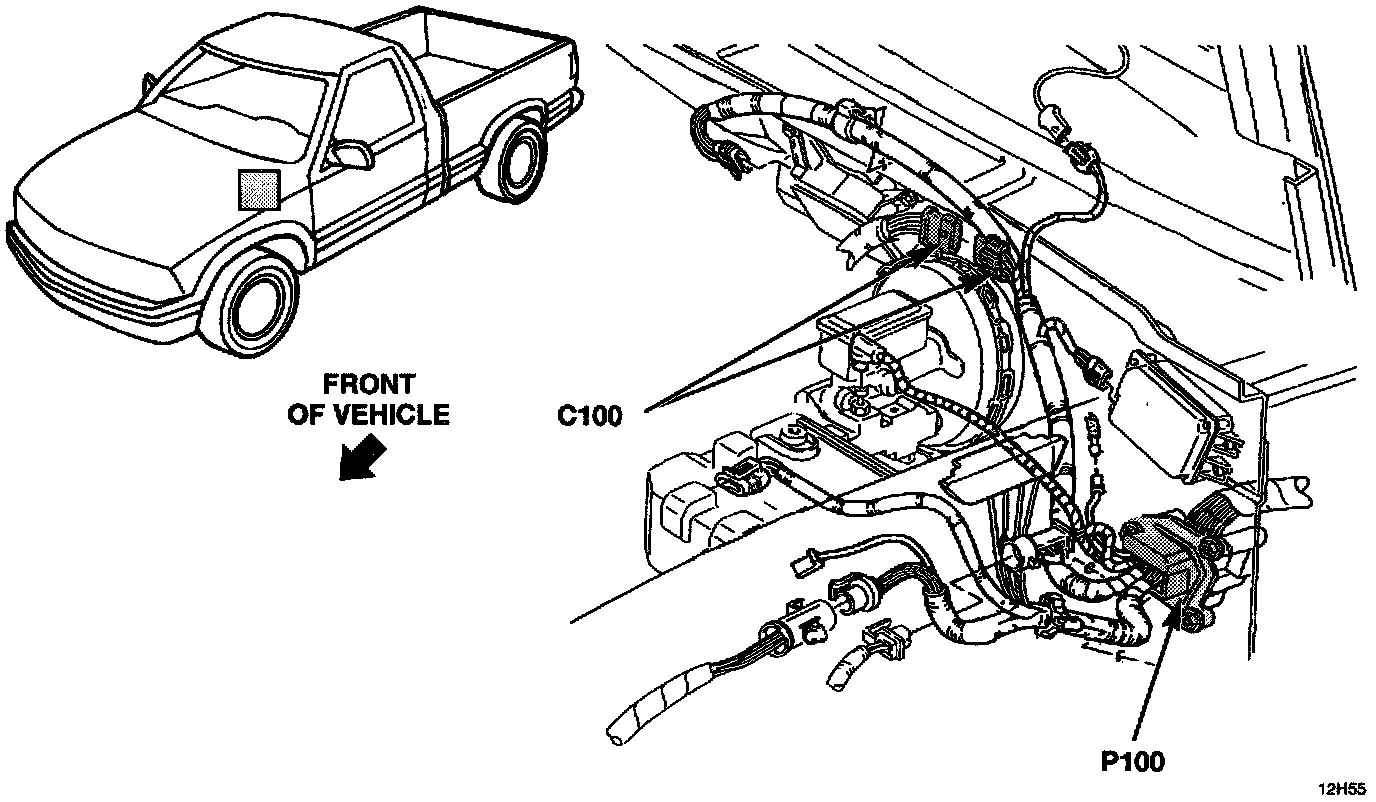 FRONT OF VEHICLE

C100

P100

12H55