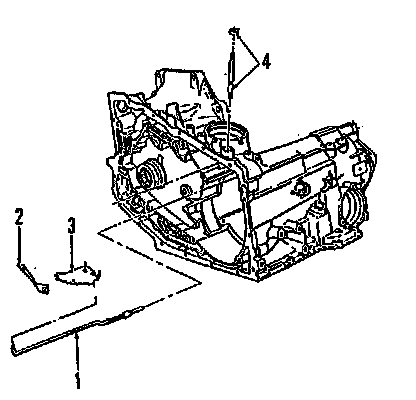 4
2
3
1