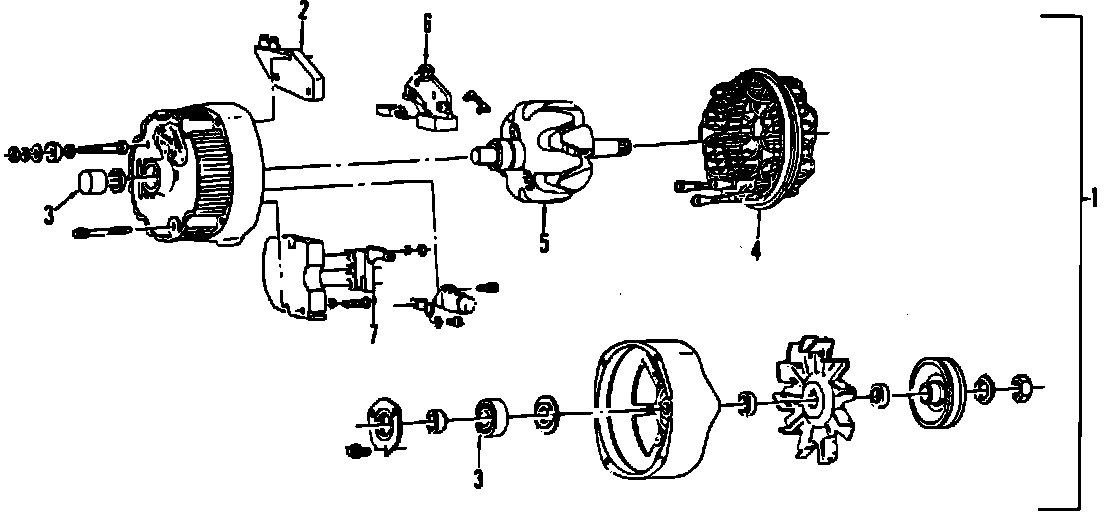 2
6
3
5
4
1
7
3