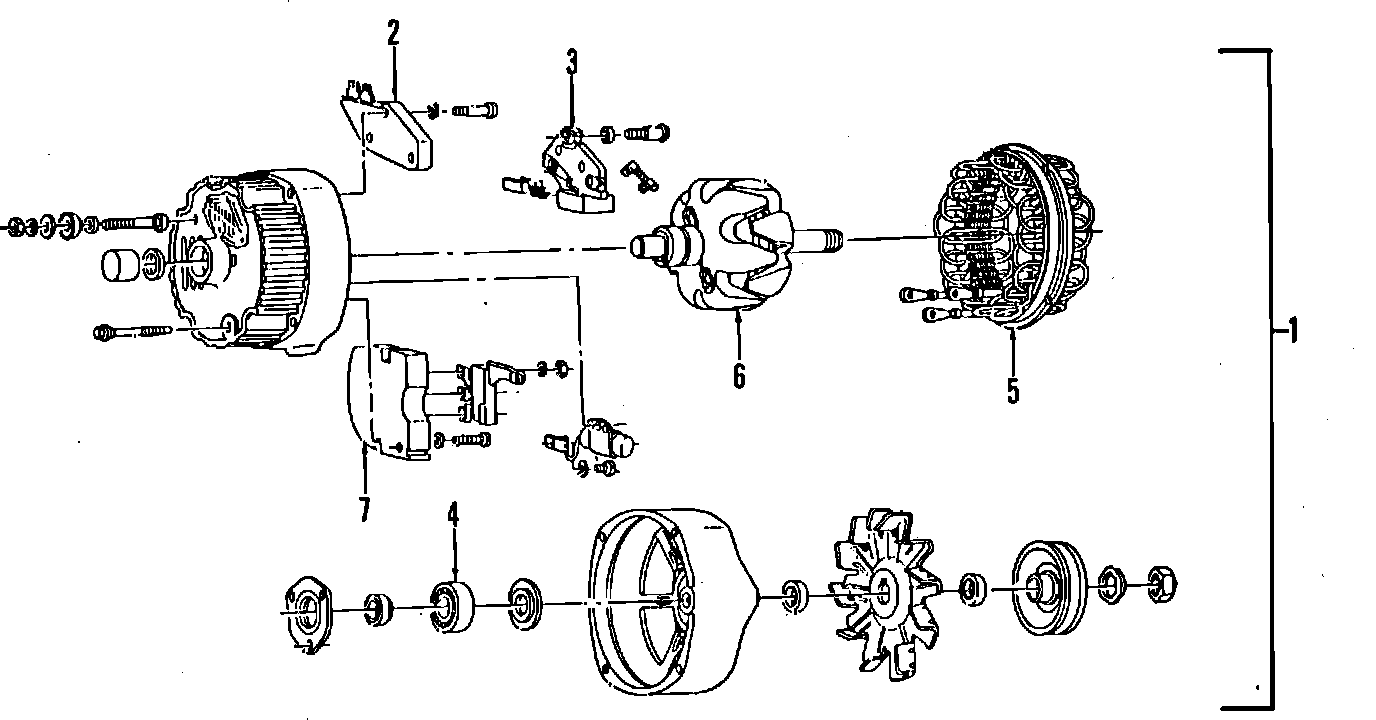 2
3
1
6
5
7
4