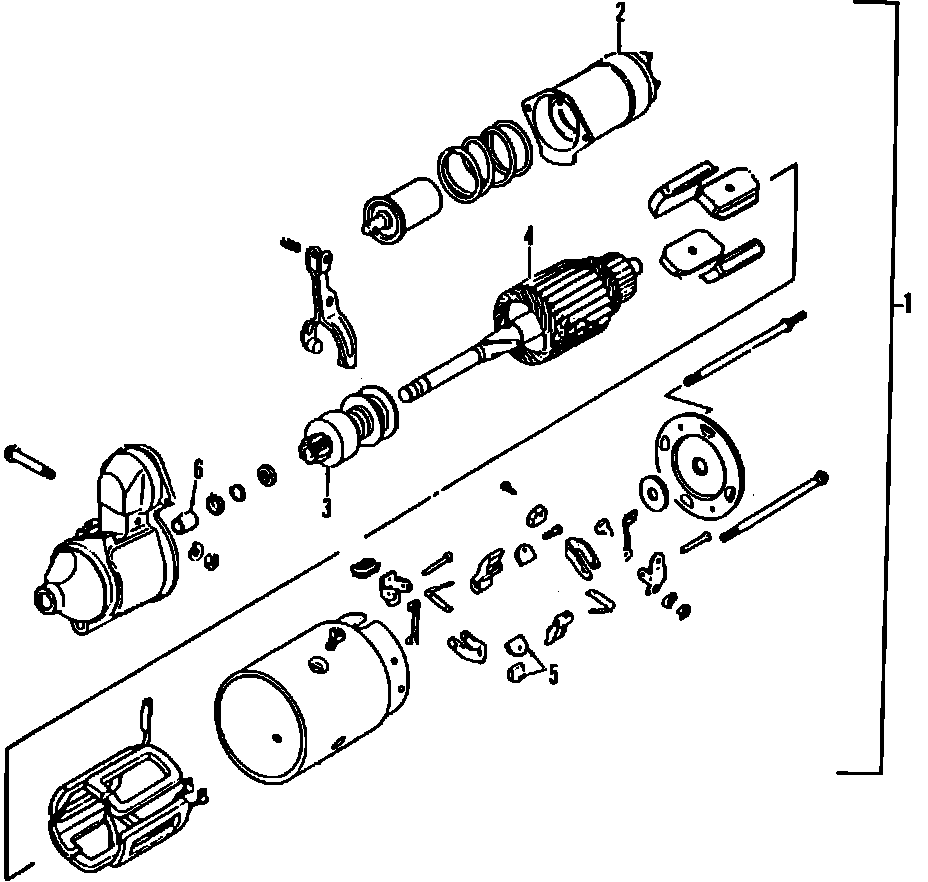 2
4
1
6
3
5