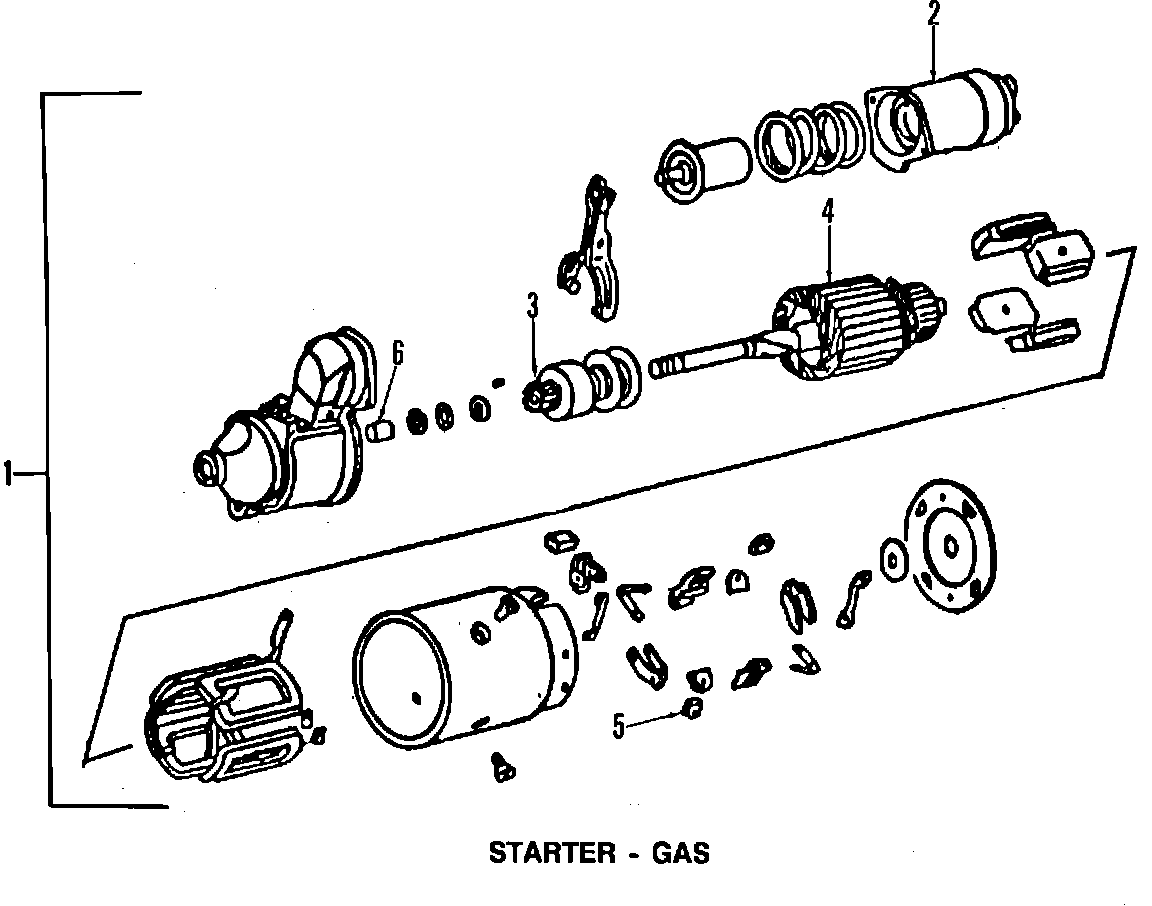 2
4
3
6
1
5
STARTER - GAS