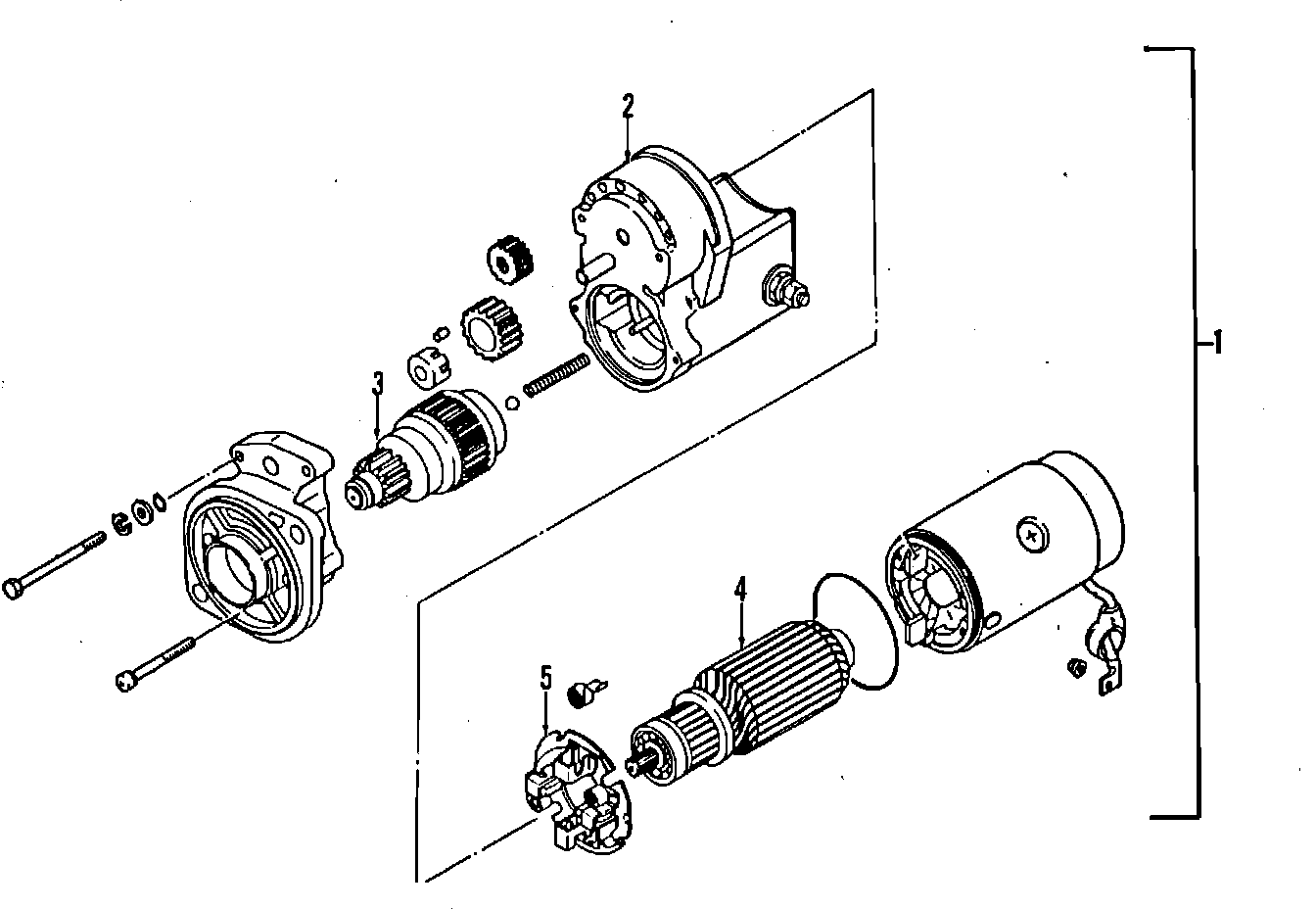 2
1
3
4
5