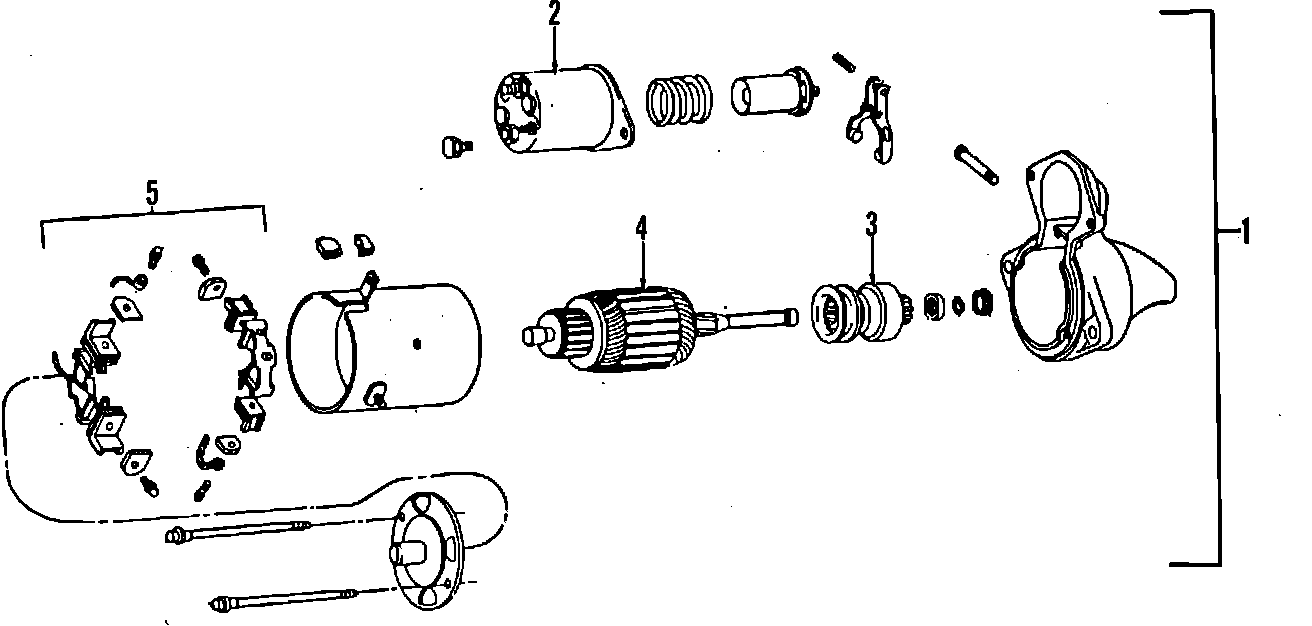 2
5
4
3
1