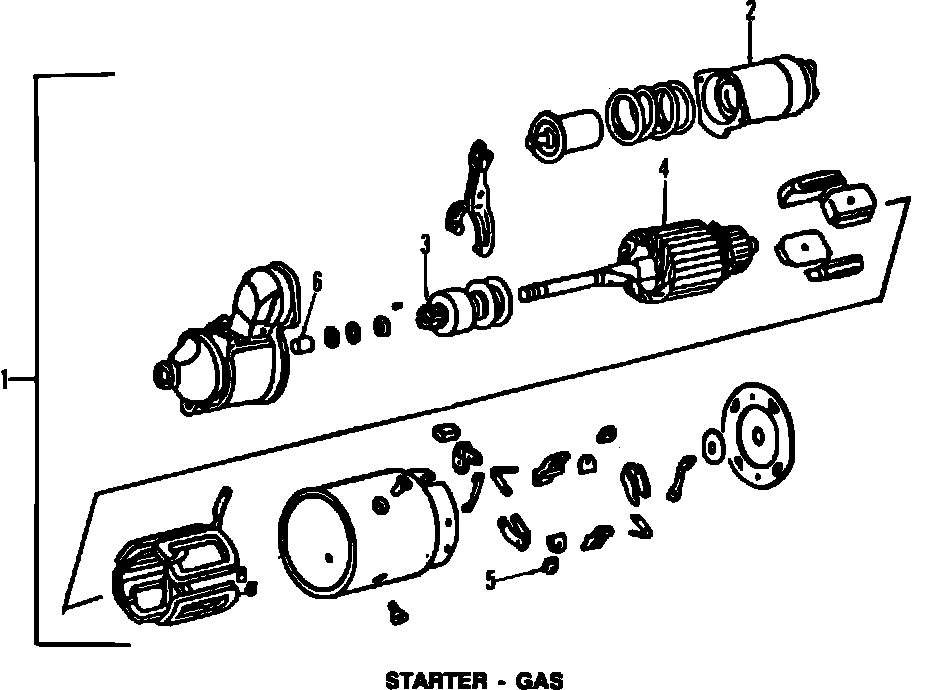 2
4
3
6
1
5
STARTER - GAS