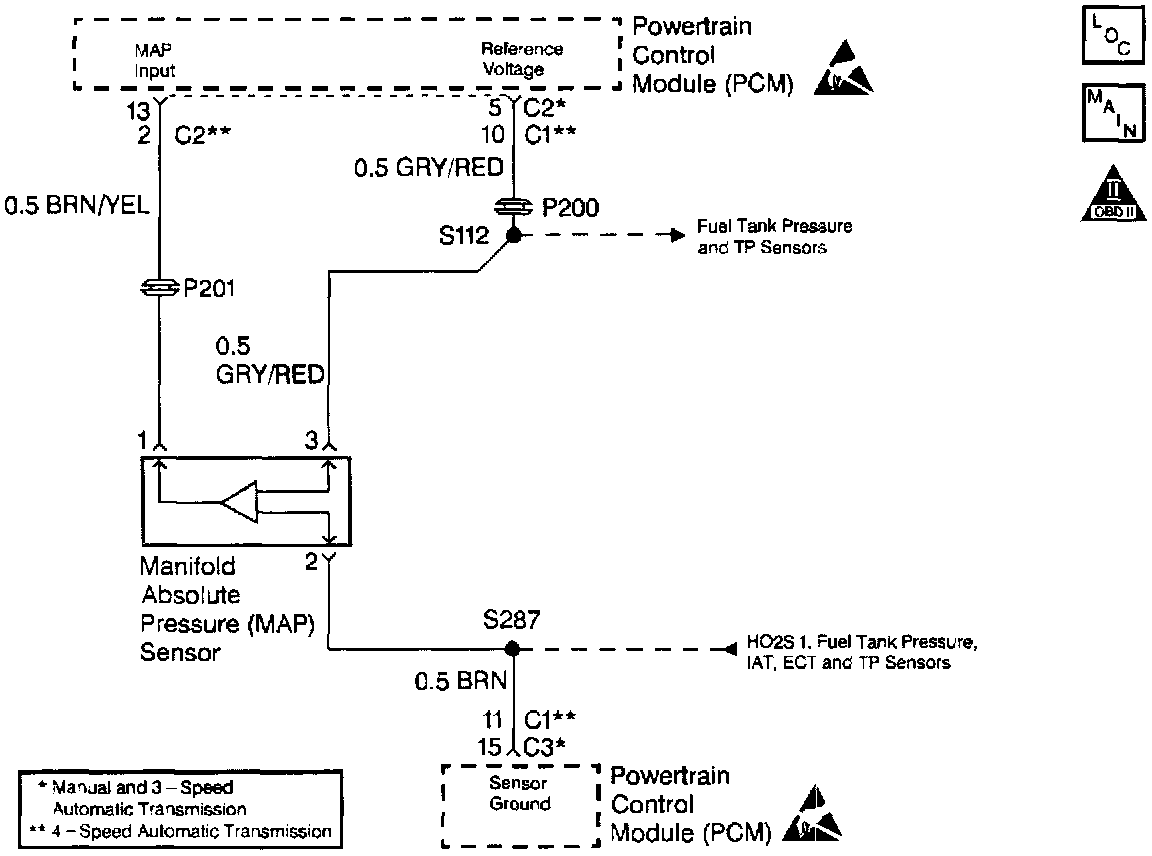 MAP Input

Reference Voltage

Powertrain Control Module (PCM)

LOC

MAIN

II OBD II

13
2 C2**

5 C2*
10 C1**

0.5 GRY/RED

0.5 BRN/YEL

P200

S112

Fuel Tank Pressure and TP Sensors

P201

0.5 GRY/RED

1

3

2

Manifold Absolute Pressure (MAP) Sensor

S287

HO2S 1, Fuel Tank Pressure, IAT, ECT and TP Sensors

0.5 BRN

11 C1**
15 C3*

Sensor Ground

Powertrain Control Module (PCM)

* Manual and 3 – Speed Automatic Transmission
** 4 – Speed Automatic Transmission