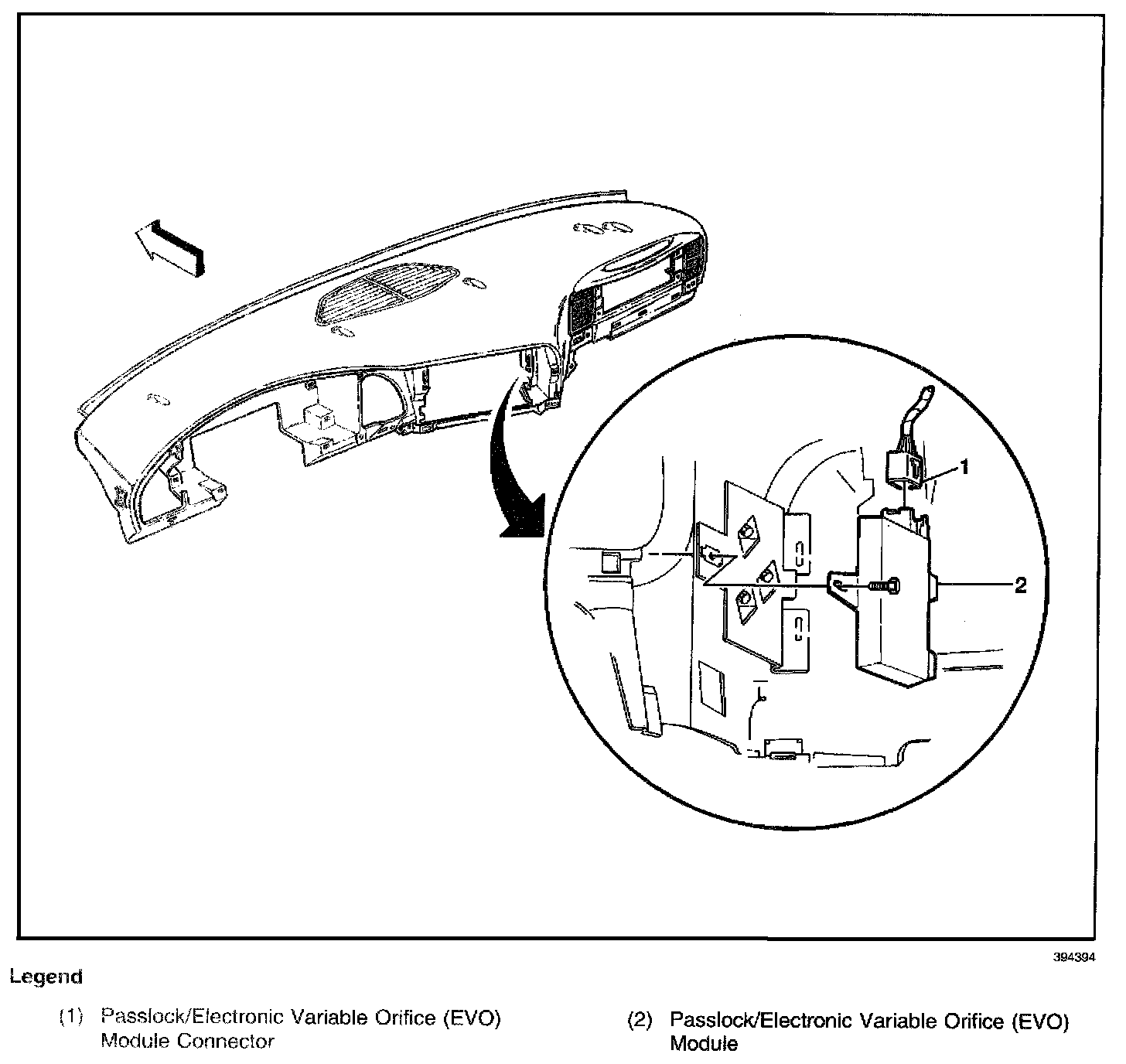 1

2

394394

Legend

(1) Passlock/Electronic Variable Orifice (EVO) Module Connector

(2) Passlock/Electronic Variable Orifice (EVO) Module