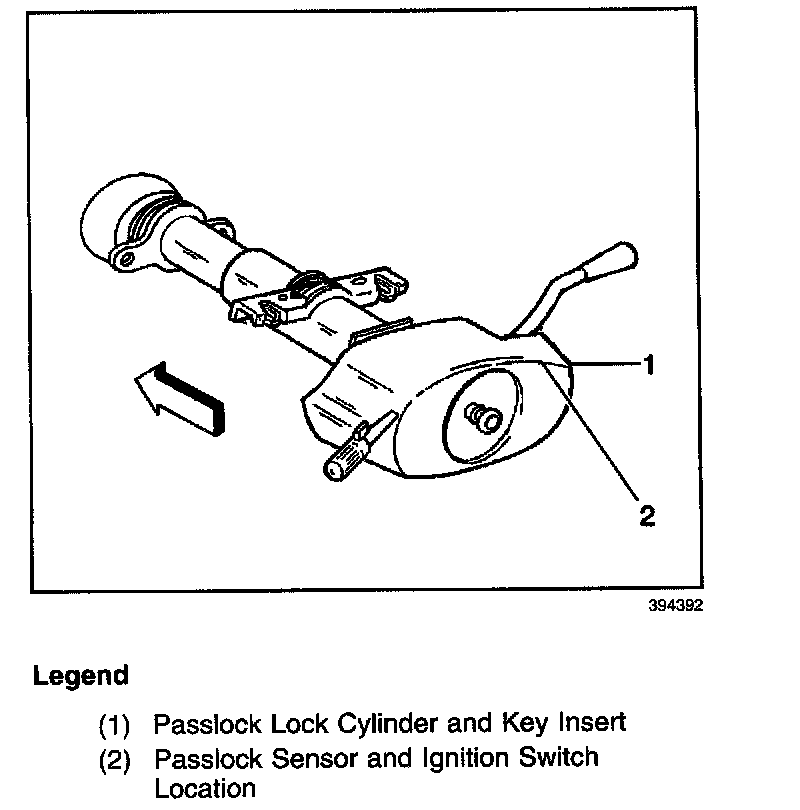 1

2

394392

Legend

(1) Passlock Lock Cylinder and Key Insert

(2) Passlock Sensor and Ignition Switch Location