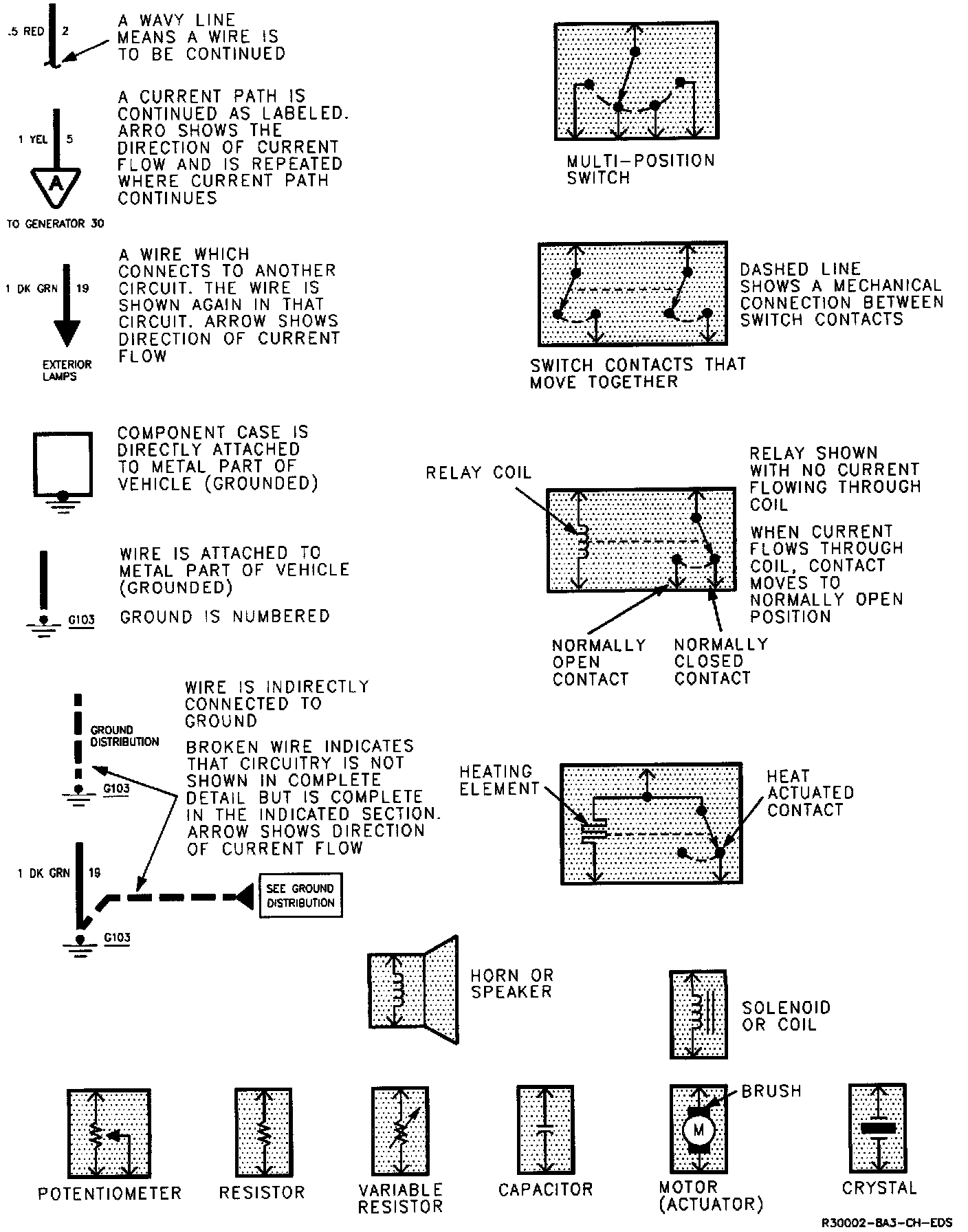 .5 RED 2

A WAVY LINE MEANS A WIRE IS TO BE CONTINUED

1 YEL 5

A

TO GENERATOR 30

A CURRENT PATH IS CONTINUED AS LABELED. ARRO SHOWS THE DIRECTION OF CURRENT FLOW AND IS REPEATED WHERE CURRENT PATH CONTINUES

1 DK GRN 19

EXTERIOR LAMPS

A WIRE WHICH CONNECTS TO ANOTHER CIRCUIT. THE WIRE IS SHOWN AGAIN IN THAT CIRCUIT. ARROW SHOWS DIRECTION OF CURRENT FLOW

COMPONENT CASE IS DIRECTLY ATTACHED TO METAL PART OF VEHICLE (GROUNDED)

WIRE IS ATTACHED TO METAL PART OF VEHICLE (GROUNDED)

G103

GROUND IS NUMBERED

GROUND DISTRIBUTION

G103

WIRE IS INDIRECTLY CONNECTED TO GROUND

BROKEN WIRE INDICATES THAT CIRCUITRY IS NOT SHOWN IN COMPLETE DETAIL BUT IS COMPLETE IN THE INDICATED SECTION. ARROW SHOWS DIRECTION OF CURRENT FLOW

1 DK GRN 19

SEE GROUND DISTRIBUTION

G103

MULTI-POSITION SWITCH

DASHED LINE SHOWS A MECHANICAL CONNECTION BETWEEN SWITCH CONTACTS

SWITCH CONTACTS THAT MOVE TOGETHER

RELAY COIL

RELAY SHOWN WITH NO CURRENT FLOWING THROUGH COIL

WHEN CURRENT FLOWS THROUGH COIL, CONTACT MOVES TO NORMALLY OPEN POSITION

NORMALLY OPEN CONTACT

NORMALLY CLOSED CONTACT

HEATING ELEMENT

HEAT ACTUATED CONTACT

HORN OR SPEAKER

SOLENOID OR COIL

BRUSH

M

POTENTIOMETER

RESISTOR

VARIABLE RESISTOR

CAPACITOR

MOTOR (ACTUATOR)

CRYSTAL

R30002-BA3-CH-EDS