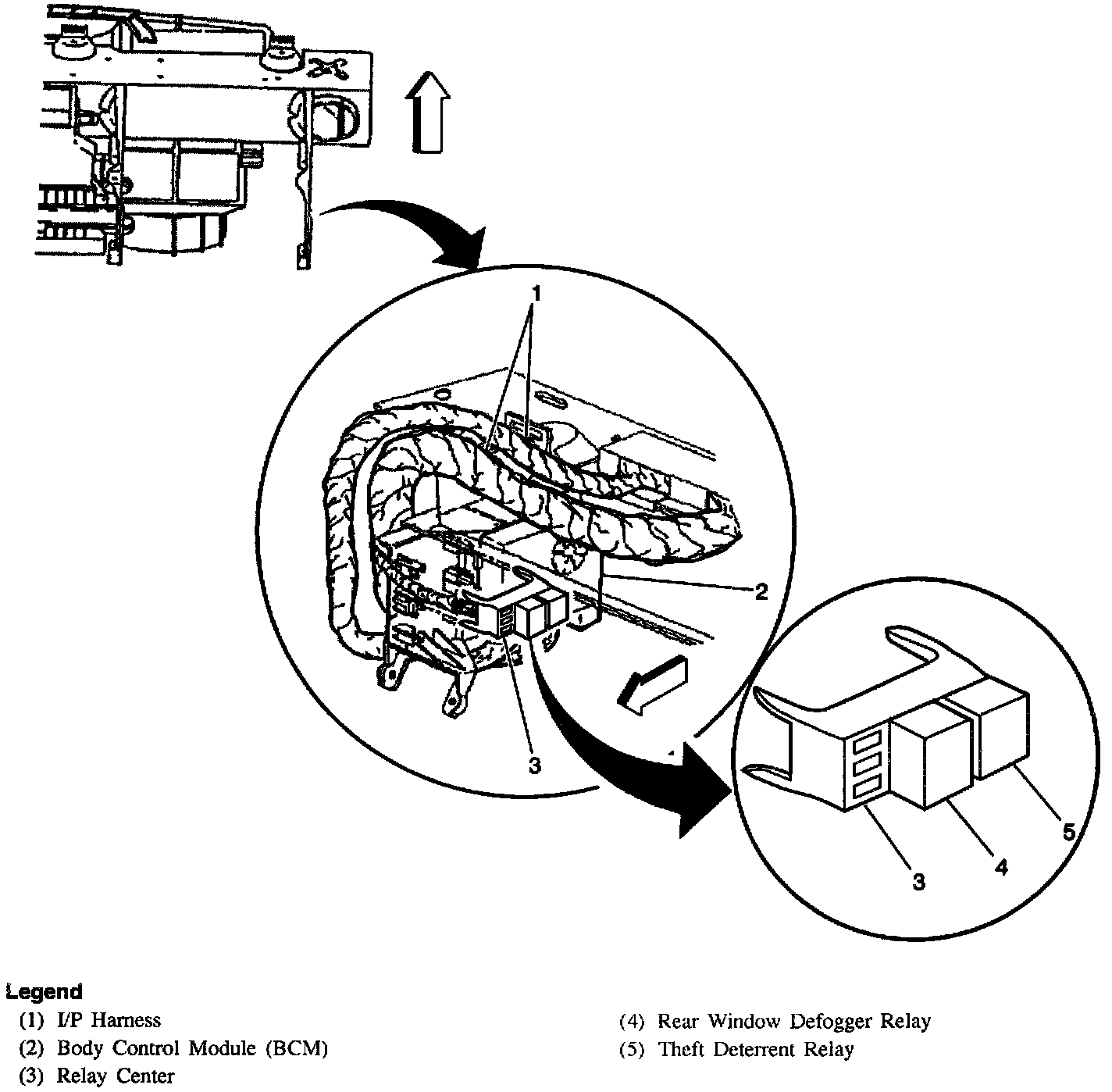 1

2

3

3

4

5

Legend
(1) I/P Harness
(2) Body Control Module (BCM)
(3) Relay Center

(4) Rear Window Defogger Relay
(5) Theft Deterrent Relay