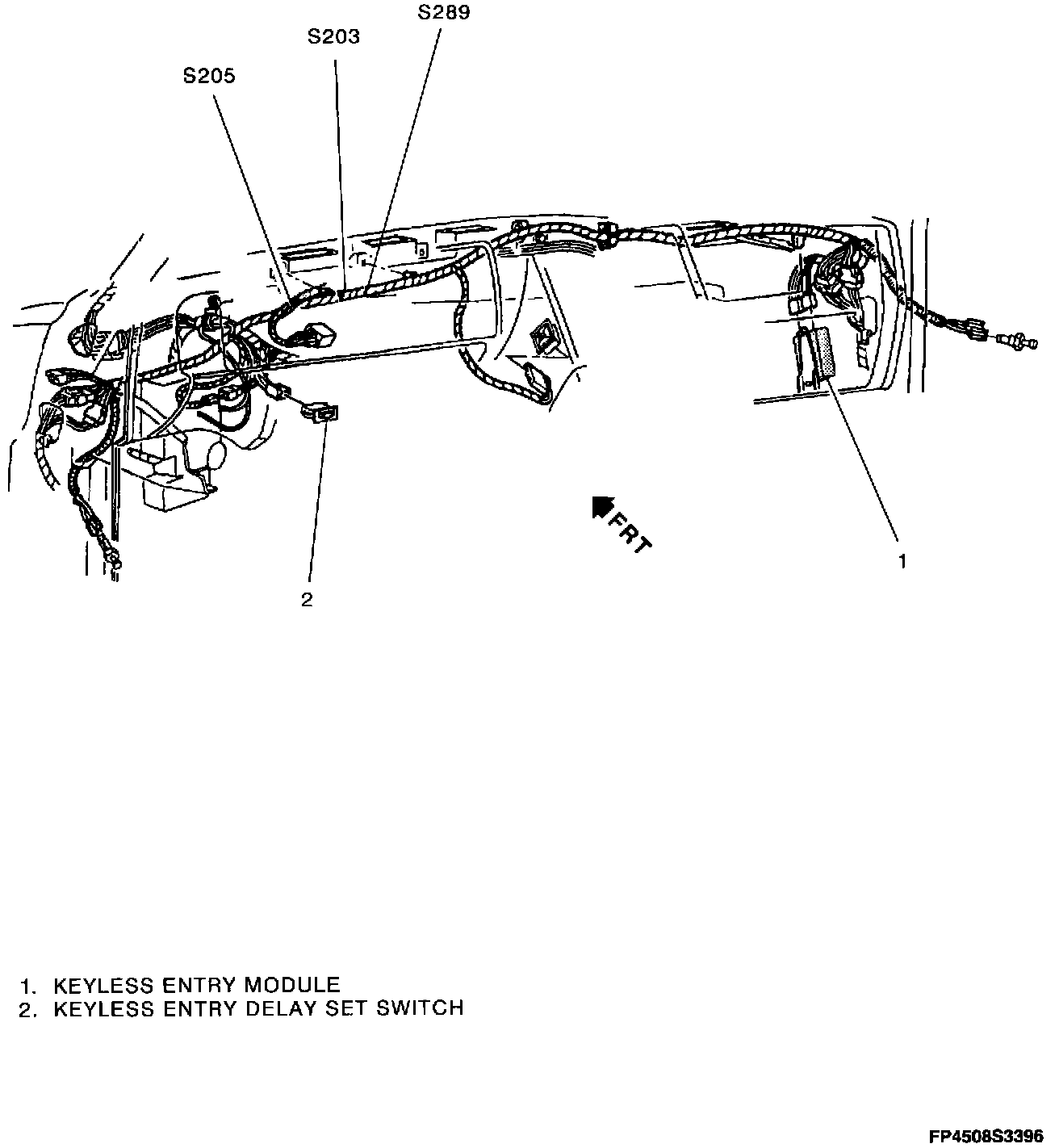 S289
S203
S205

FRT

1

2

1. KEYLESS ENTRY MODULE
2. KEYLESS ENTRY DELAY SET SWITCH

FP4508S3396