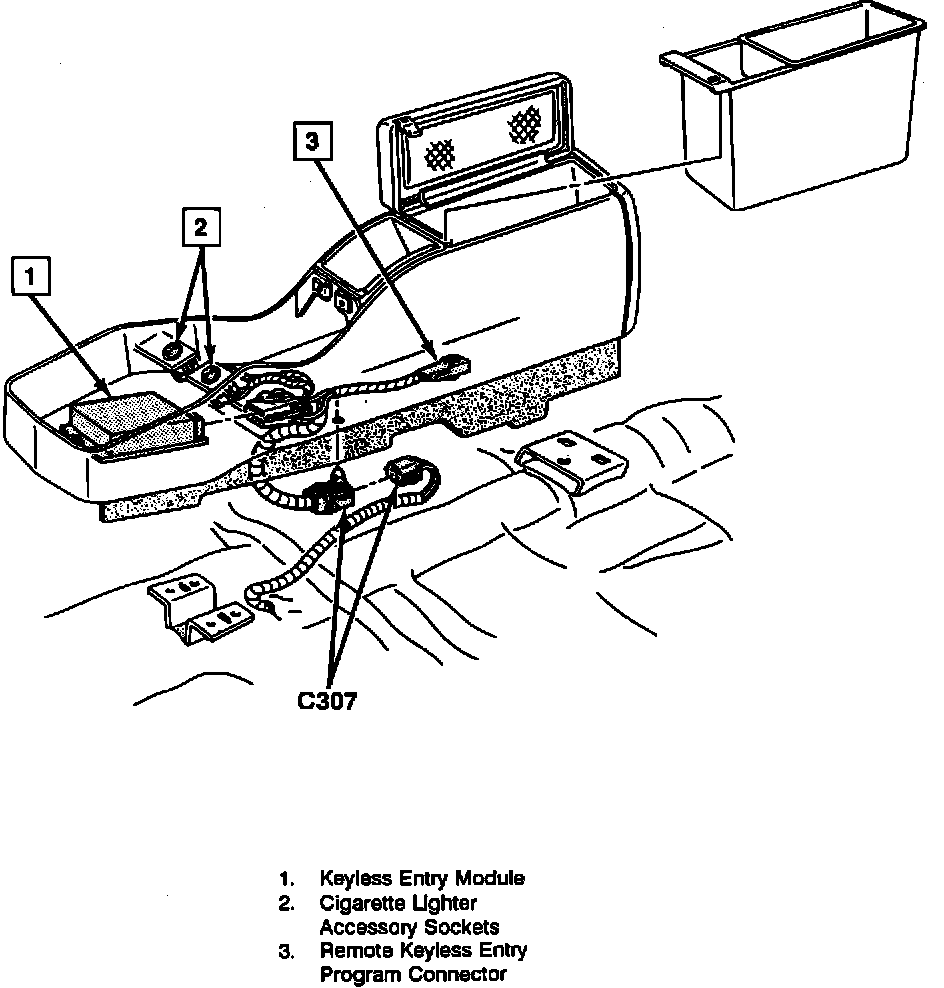 3

2

1

C307

1. Keyless Entry Module
2. Cigarette Lighter Accessory Sockets
3. Remote Keyless Entry Program Connector